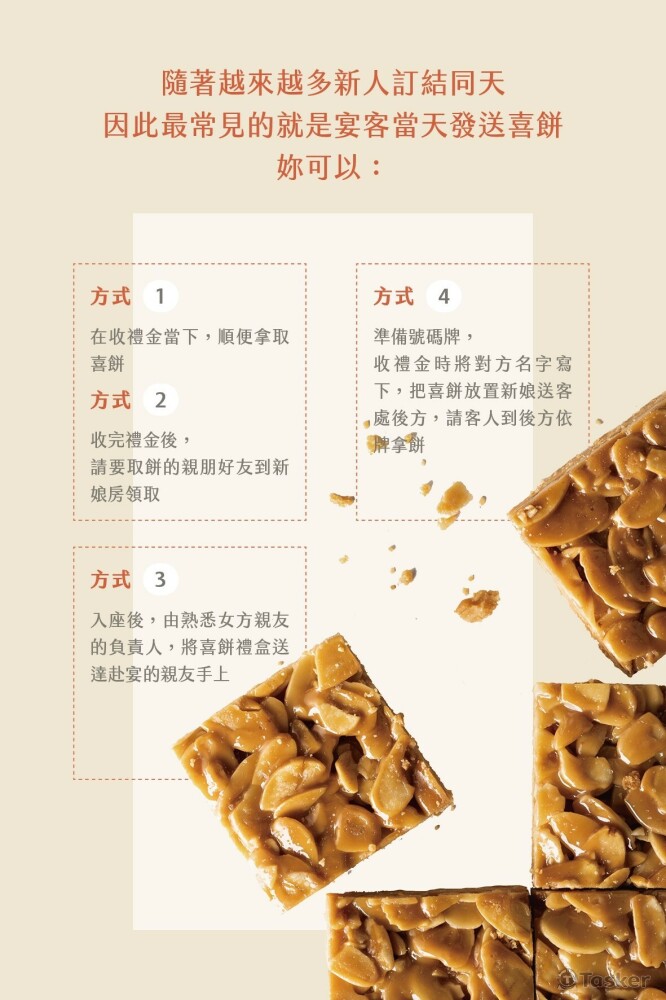 隨著越來越多新人訂結同天
因此最常見的就是宴客當天發送喜餅
妳可以：

方式 1

在收禮金當下，順便拿取喜餅

方式 2

收完禮金後，
請要取餅的親朋好友到新娘房領取

方式 3

入座後，由熟悉女方親友的負責人，將喜餅禮盒送達赴宴的親友手上

方式 4

準備號碼牌，
收禮金時將對方名字寫下，把喜餅放置新娘送客處後方，請客人到後方依牌拿餅

Tasker