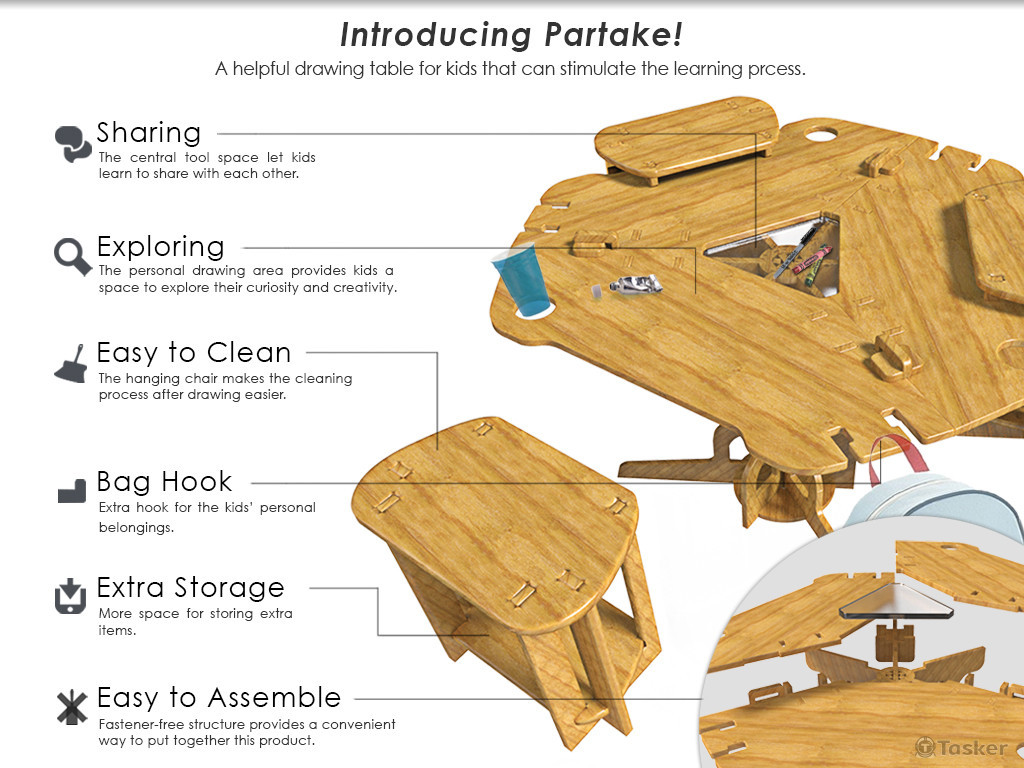 Introducing Partake!

A helpful drawing table for kids that can stimulate the learning prcess.

Sharing
The central tool space let kids learn to share with each other.

Exploring
The personal drawing area provides kids a space to explore their curiosity and creativity.

Easy to Clean
The hanging chair makes the cleaning process after drawing easier.

Bag Hook
Extra hook for the kids' personal belongings.

Extra Storage
More space for storing extra items.

Easy to Assemble
Fastener-free structure provides a convenient way to put together this product.

Tasker