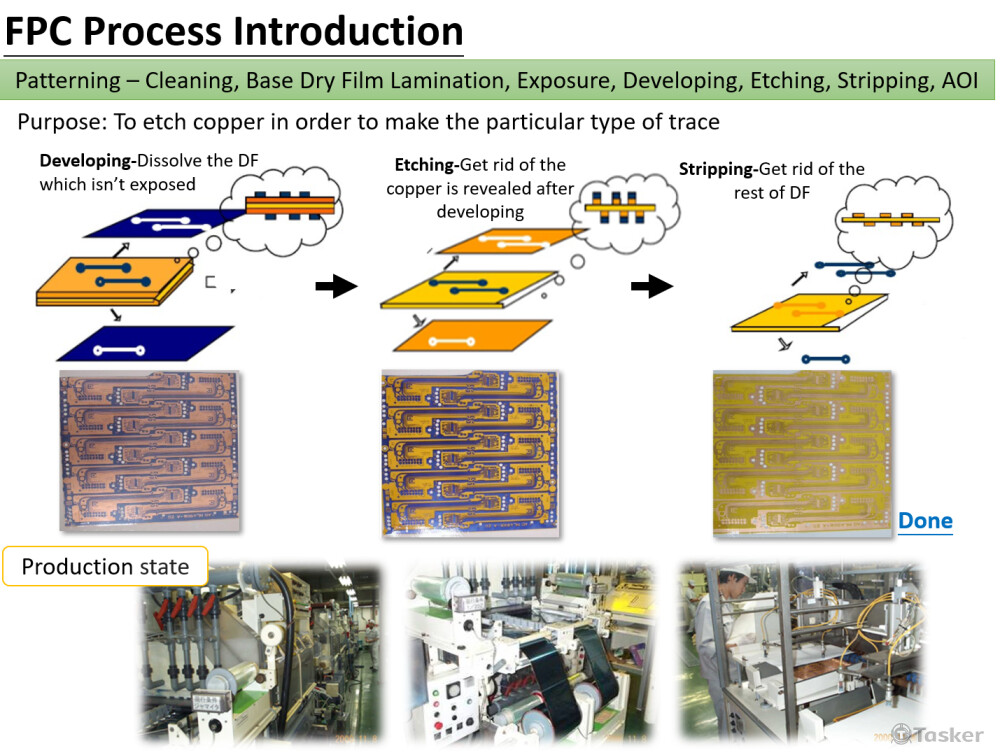 FPC Process Introduction

Patterning – Cleaning, Base Dry Film Lamination, Exposure, Developing, Etching, Stripping, AOI

Purpose: To etch copper in order to make the particular type of trace

Developing-Dissolve the DF which isn't exposed

Etching-Get rid of the copper is revealed after developing

Stripping-Get rid of the rest of DF

Done

Production state

Tasker