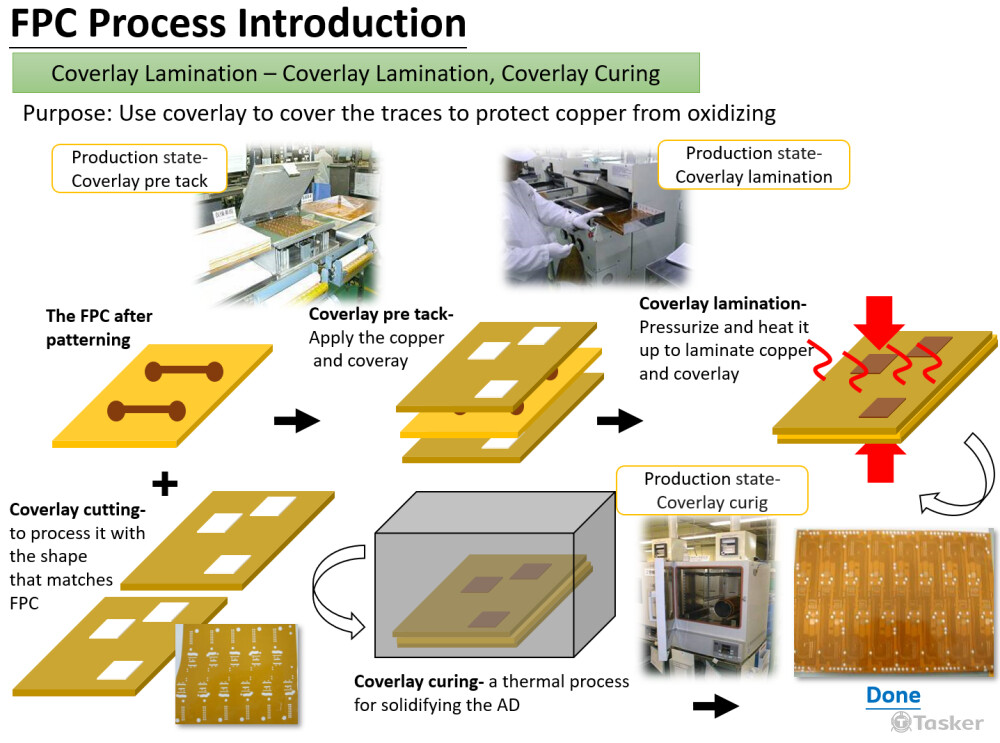 FPC Process Introduction

Coverlay Lamination – Coverlay Lamination, Coverlay Curing

Purpose: Use coverlay to cover the traces to protect copper from oxidizing

Production state-
Coverlay pre tack

Production state-
Coverlay lamination

The FPC after patterning

Coverlay pre tack-
Apply the copper and coveray

Coverlay lamination-
Pressurize and heat it up to laminate copper and coverlay

+

Coverlay cutting-
to process it with the shape that matches FPC

Production state-
Coverlay curig

Coverlay curing- a thermal process for solidifying the AD

Done

Tasker