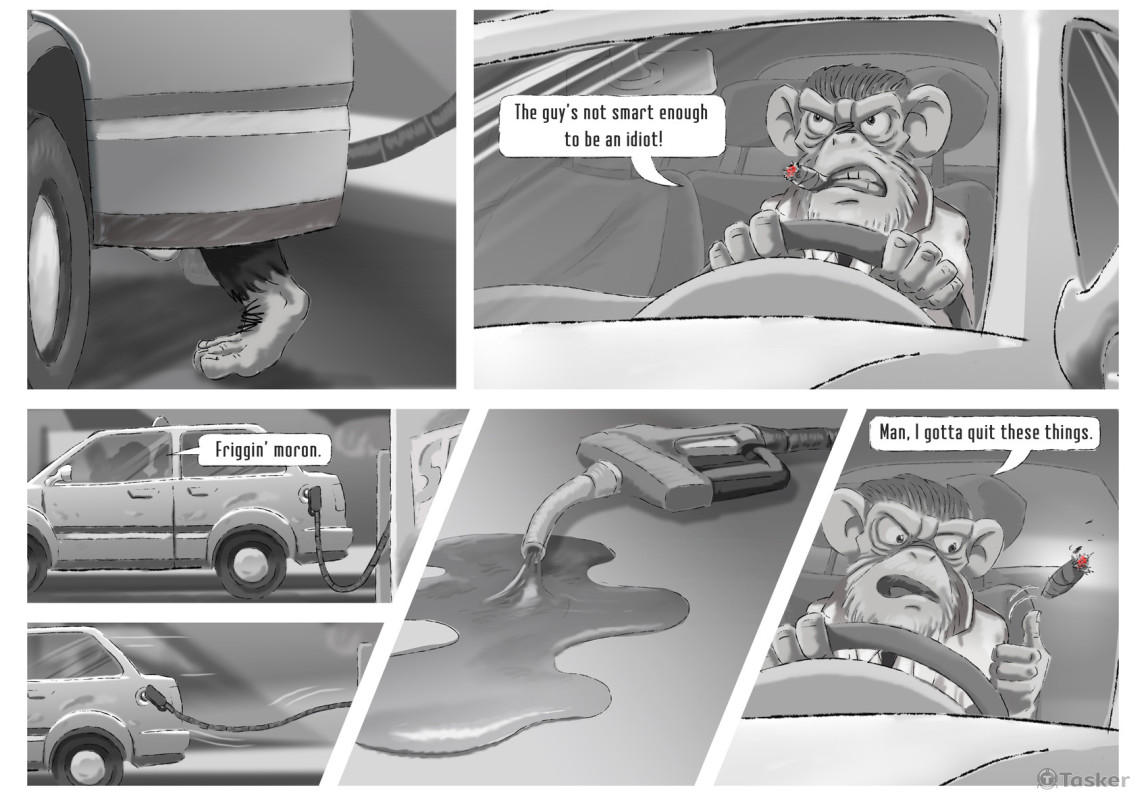 The guy's not smart enough to be an idiot!

Friggin' moron.

Man, I gotta quit these things.

Tasker