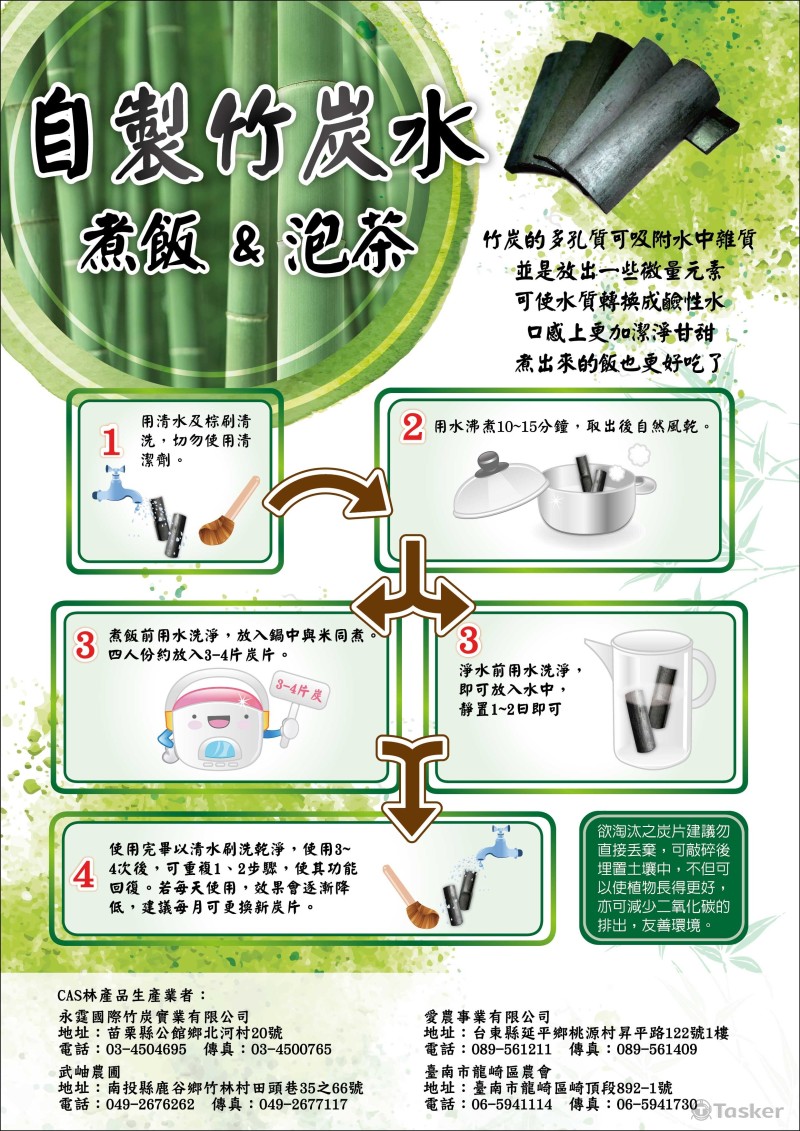 自製竹炭水
煮飯 & 泡茶

竹炭的多孔質可吸附水中雜質
並是放出一些微量元素
可使水質轉換成鹼性水
口感上更加潔淨甘甜
煮出來的飯也更好吃了

1 用清水及棕刷清洗，切勿使用清潔劑。

2 用水沸煮10~15分鐘，取出後自然風乾。

3 煮飯前用水洗淨，放入鍋中與米同煮。四人份約放入3-4片炭片。

3-4片炭

3 淨水前用水洗淨，即可放入水中，靜置1~2日即可

4 使用完畢以清水刷洗乾淨，使用3~4次後，可重複1、2步驟，使其功能回復。若每天使用，效果會逐漸降低，建議每月可更換新炭片。

欲淘汰之炭片建議勿直接丟棄，可敲碎後埋置土壤中，不但可以使植物長得更好，亦可減少二氧化碳的排出，友善環境。

CAS林產品生產業者：
永霆國際竹炭實業有限公司
地址：苗栗縣公館鄉北河村20號
電話：03-4504695 傳真：03-4500765
武岫農圃
地址：南投縣鹿谷鄉竹林村田頭巷35之66號
電話：049-2676262 傳真：049-2677117

愛農事業有限公司
地址：台東縣延平鄉桃源村昇平路122號1樓
電話：089-561211 傳真：089-561409
臺南市龍崎區農會
地址：臺南市龍崎區崎頂段892-1號
電話：06-5941114 傳真：06-5941730

Tasker