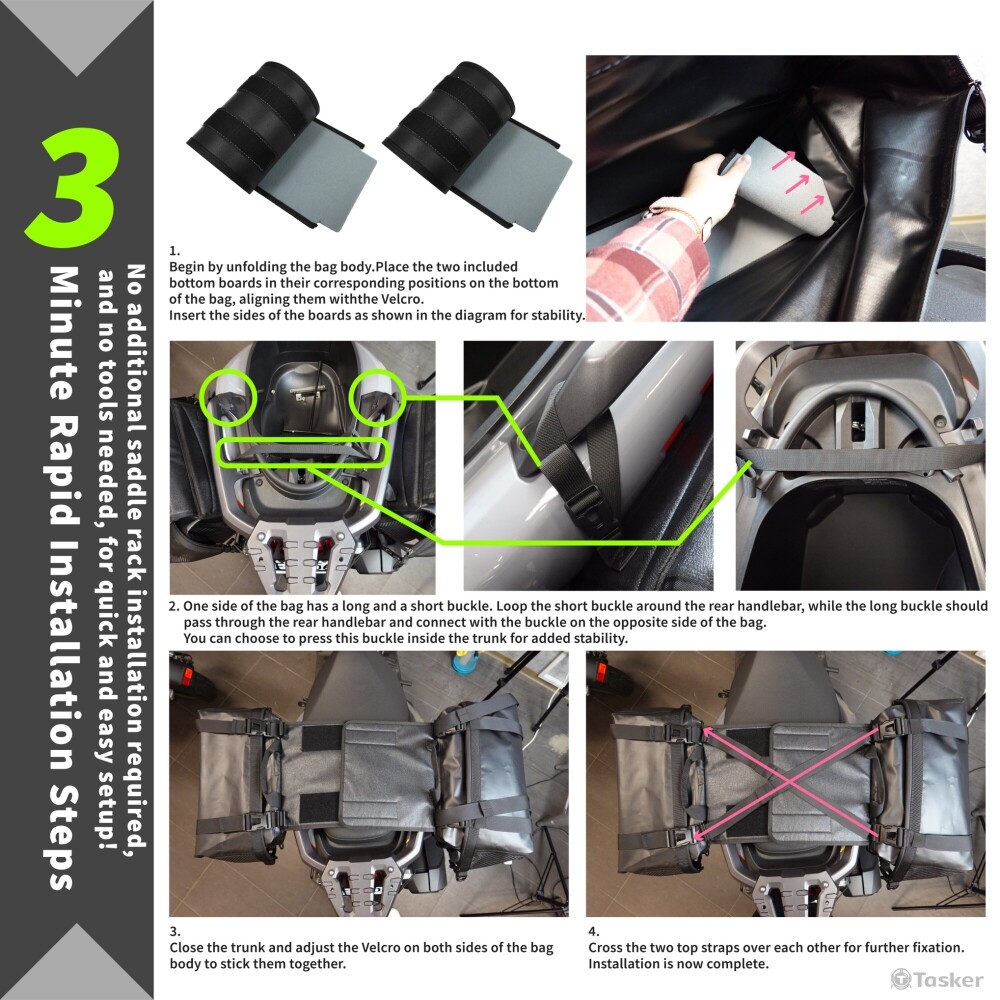 3
Minute Rapid Installation Steps
No additional saddle rack installation required, and no tools needed, for quick and easy setup!

1.
Begin by unfolding the bag body.Place the two included bottom boards in their corresponding positions on the bottom of the bag, aligning them withthe Velcro.
Insert the sides of the boards as shown in the diagram for stability.

2. One side of the bag has a long and a short buckle. Loop the short buckle around the rear handlebar, while the long buckle should pass through the rear handlebar and connect with the buckle on the opposite side of the bag.
You can choose to press this buckle inside the trunk for added stability.

3.
Close the trunk and adjust the Velcro on both sides of the bag body to stick them together.

4.
Cross the two top straps over each other for further fixation.
Installation is now complete.

Tasker