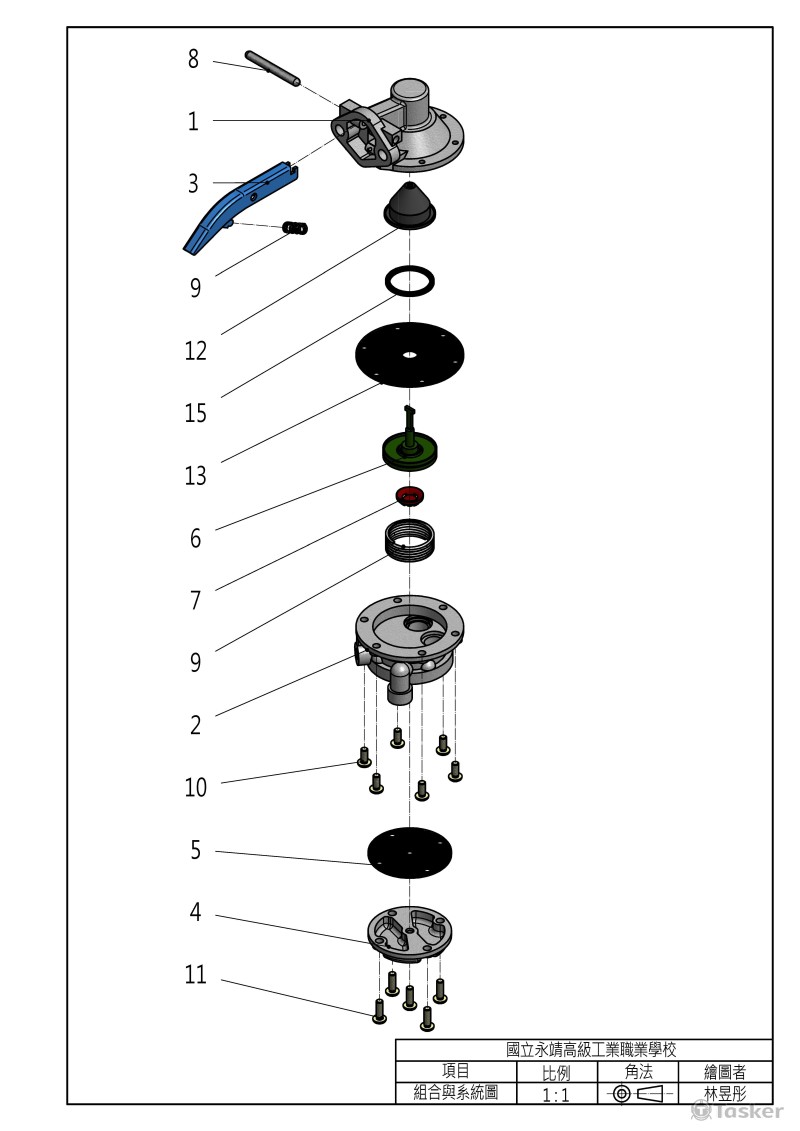 8
1
3
9
12
15
13
6
7
9
2
10
5
4
11

| 國立永靖高級工業職業學校 | | | |
|---|---|---|---|
| 項目 | 比例 | 角法 | 繪圖者 |
| 組合與系統圖 | 1:1 | | 林昱彤 |

Tasker