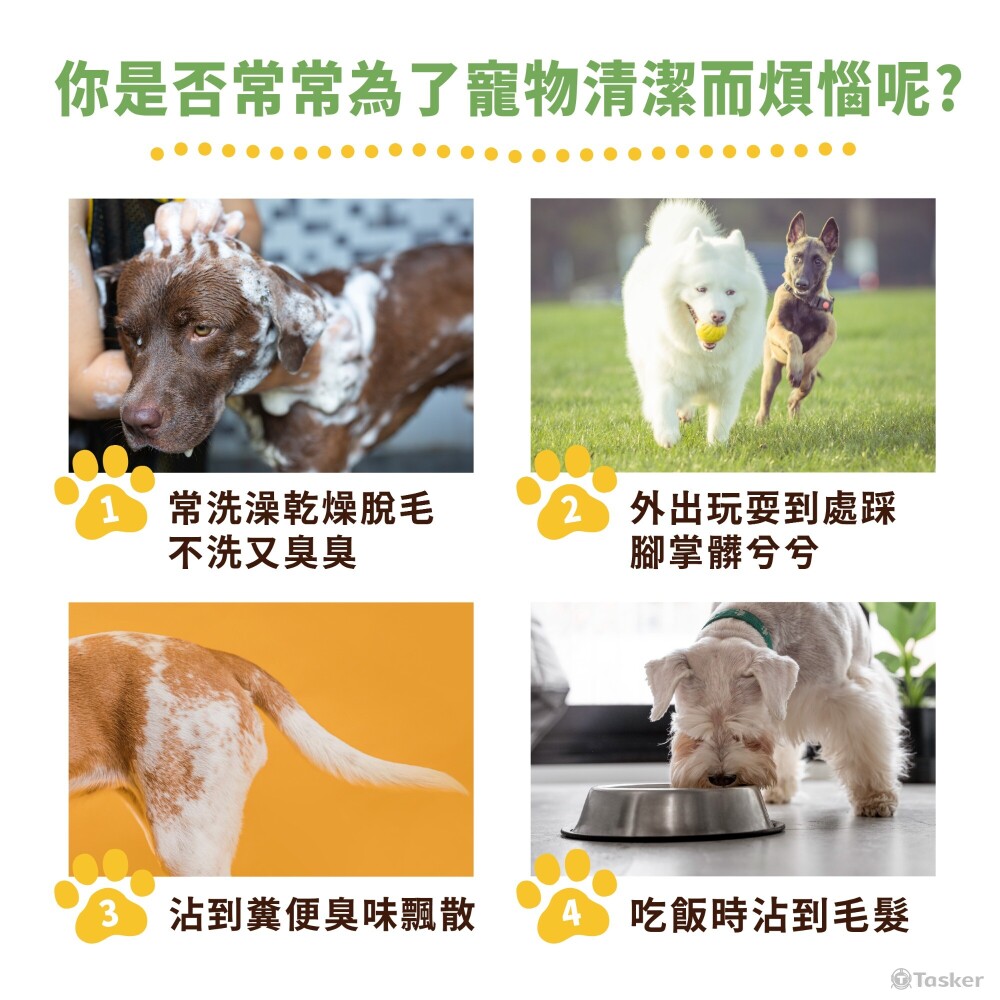 你是否常常為了寵物清潔而煩惱呢?

1 常洗澡乾燥脫毛
不洗又臭臭

2 外出玩耍到處踩
腳掌髒兮兮

3 沾到糞便臭味飄散

4 吃飯時沾到毛髮

Tasker