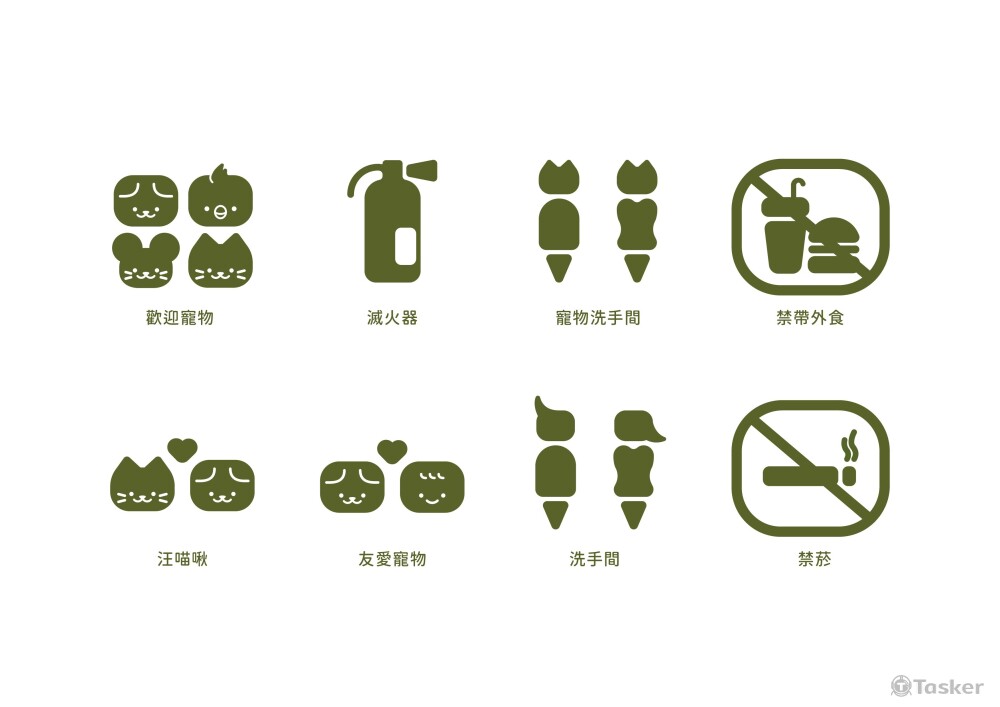 歡迎寵物
滅火器
寵物洗手間
禁帶外食

汪喵啾
友愛寵物
洗手間
禁菸

Tasker