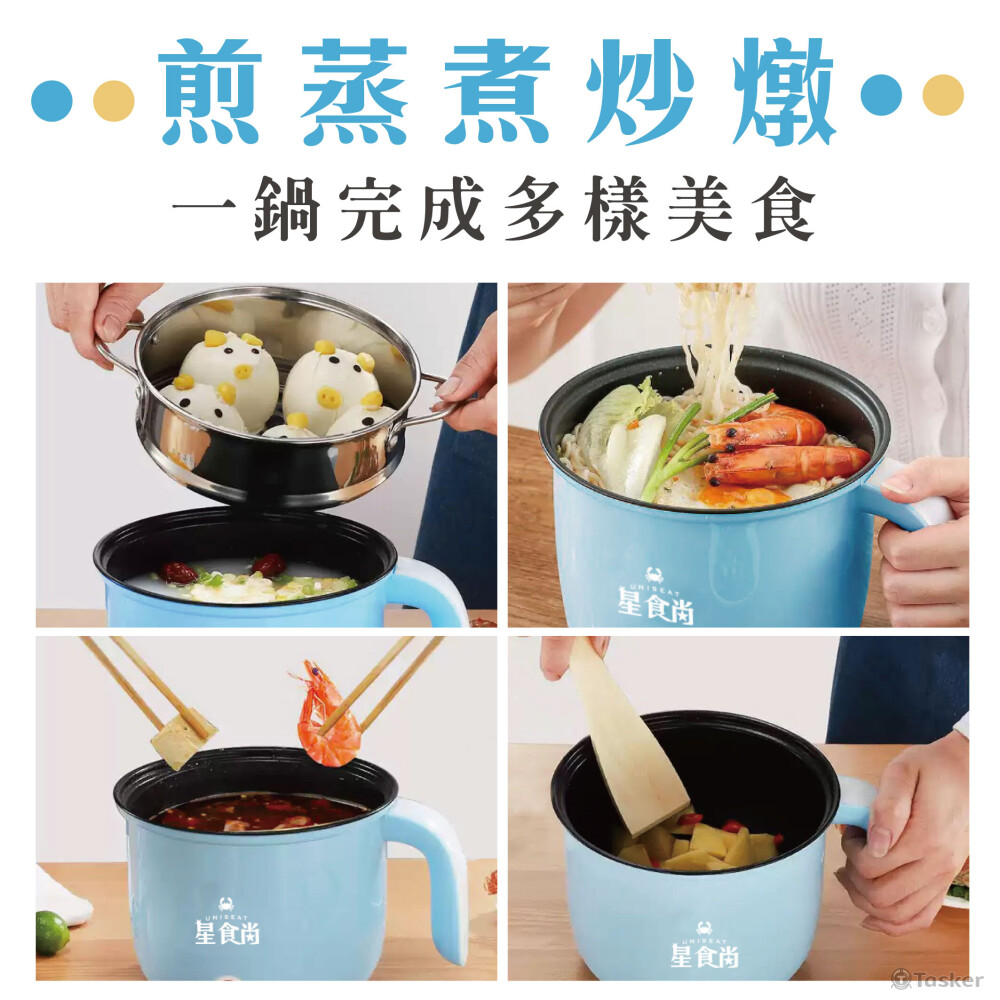 煎蒸煮炒燉
一鍋完成多樣美食

UNISEAT
星食尚

UNISEAT
星食尚

UNISEAT
星食尚

Tasker