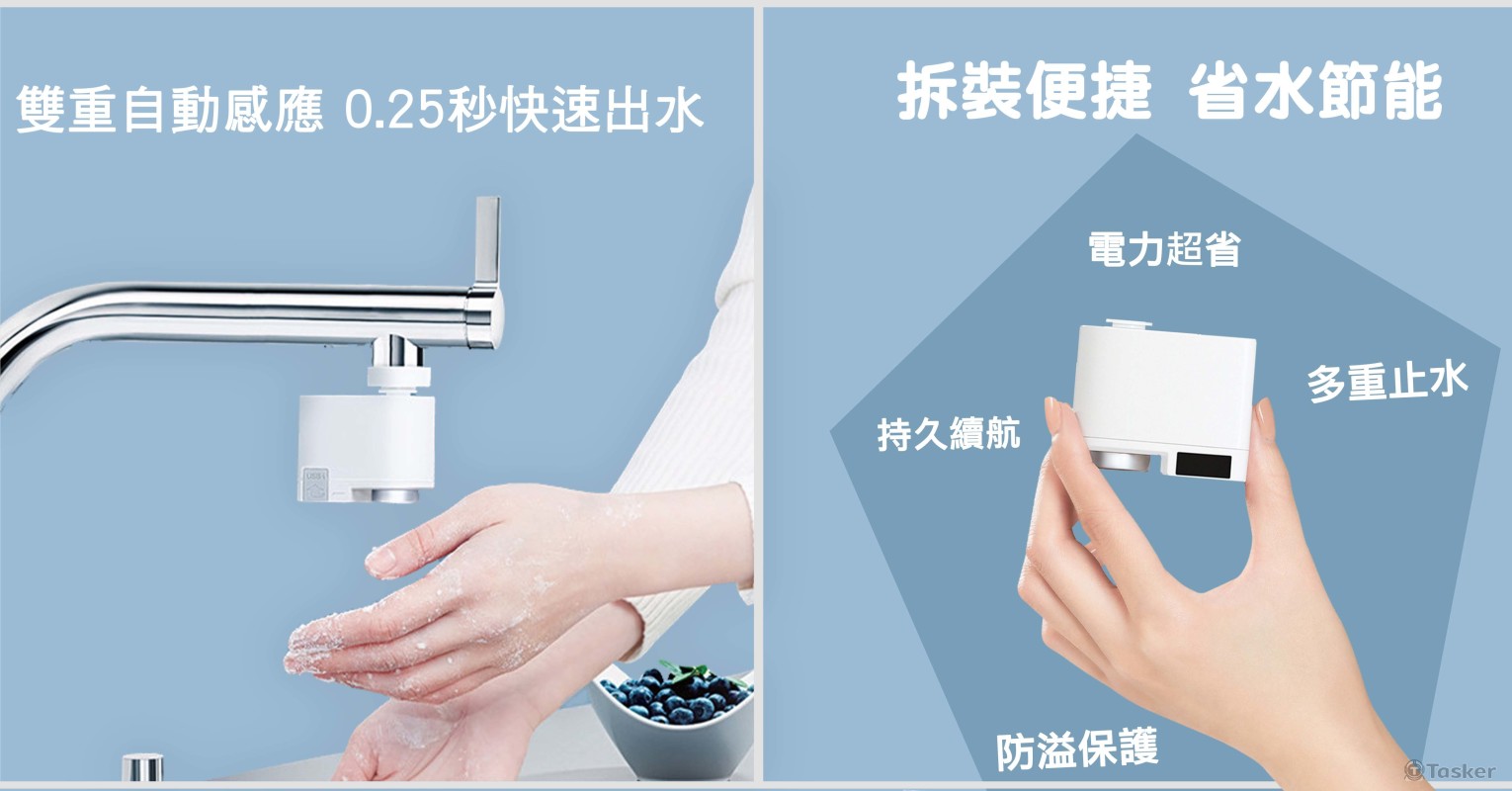 雙重自動感應 0.25秒快速出水

拆裝便捷 省水節能

電力超省

多重止水

持久續航

防溢保護

Tasker