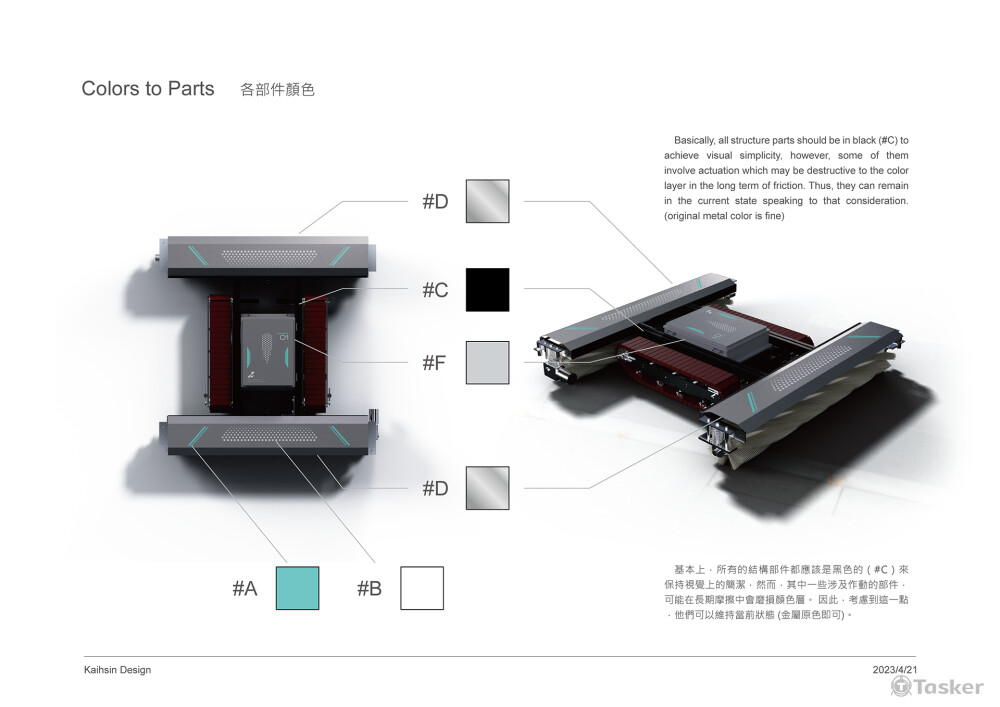 Colors to Parts 各部件顏色

Basically, all structure parts should be in black (#C) to achieve visual simplicity, however, some of them involve actuation which may be destructive to the color layer in the long term of friction. Thus, they can remain in the current state speaking to that consideration. (original metal color is fine)

#D

#C

#F

#D

#A

#B

基本上，所有的結構部件都應該是黑色的（#C）來保持視覺上的簡潔，然而，其中一些涉及作動的部件，可能在長期摩擦中會磨損顏色層。因此，考慮到這一點，他們可以維持當前狀態 (金屬原色即可)。

Kaihsin Design

2023/4/21

Tasker