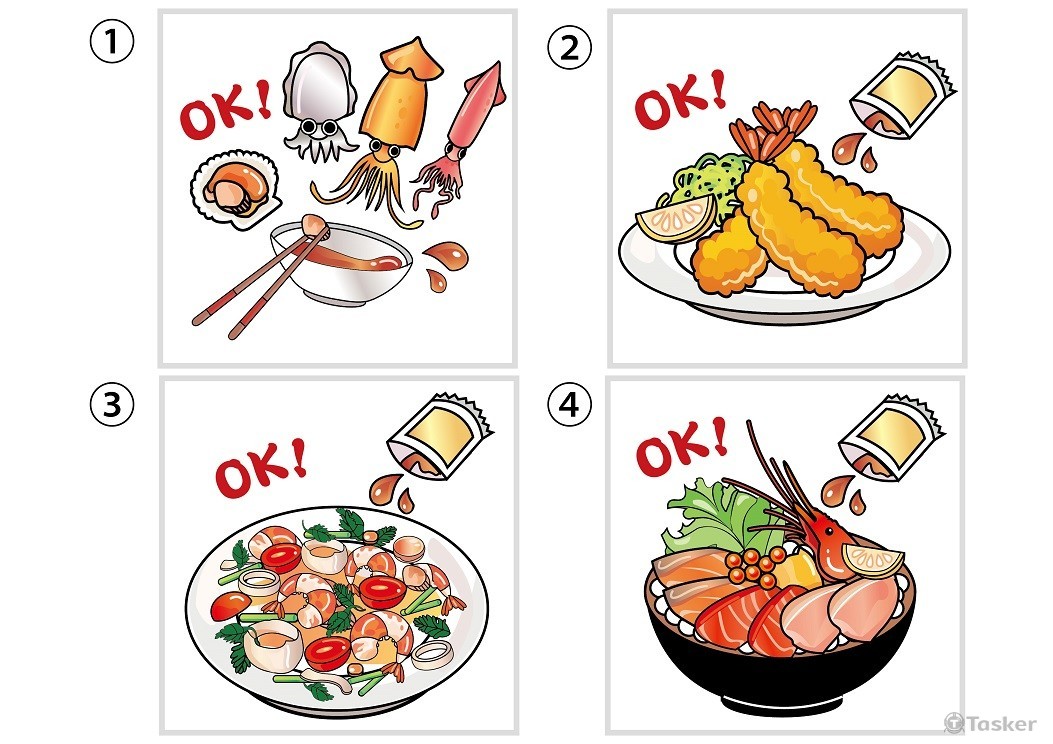 ①
OK!

②
OK!

③
OK!

④
OK!

Tasker