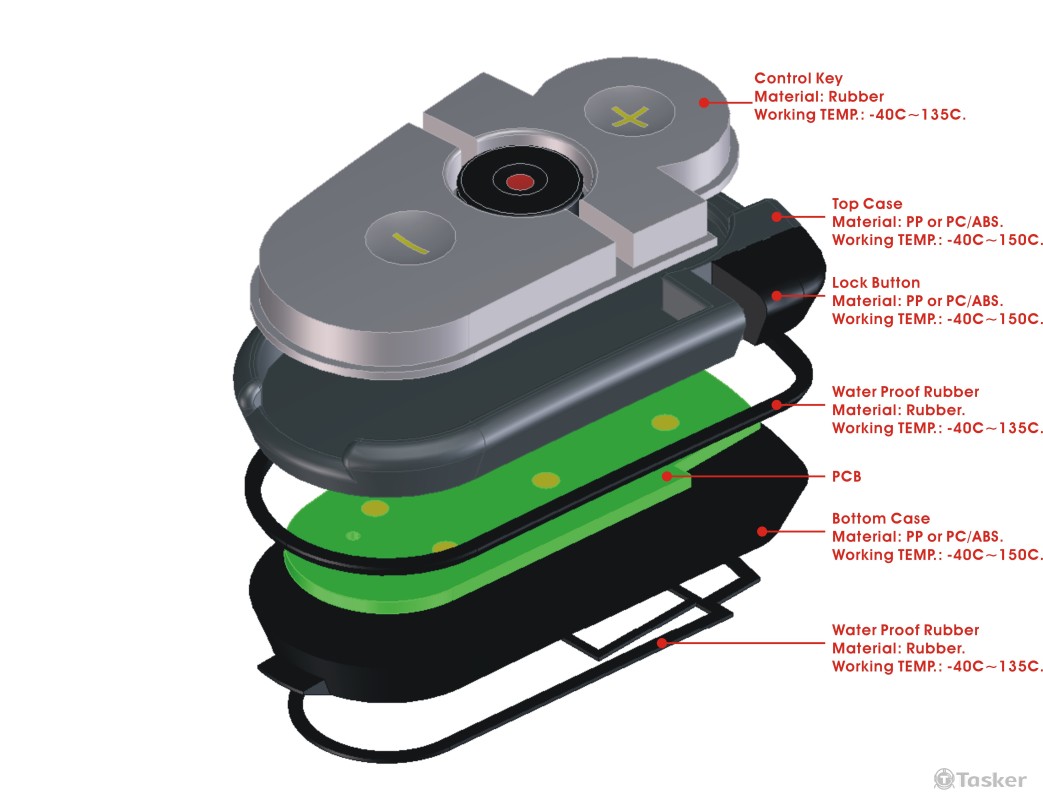 Control Key
Material: Rubber
Working TEMP.: -40C~135C.

Top Case
Material: PP or PC/ABS.
Working TEMP.: -40C~150C.

Lock Button
Material: PP or PC/ABS.
Working TEMP.: -40C~150C.

Water Proof Rubber
Material: Rubber.
Working TEMP.: -40C~135C.

PCB

Bottom Case
Material: PP or PC/ABS.
Working TEMP.: -40C~150C.

Water Proof Rubber
Material: Rubber.
Working TEMP.: -40C~135C.

Tasker