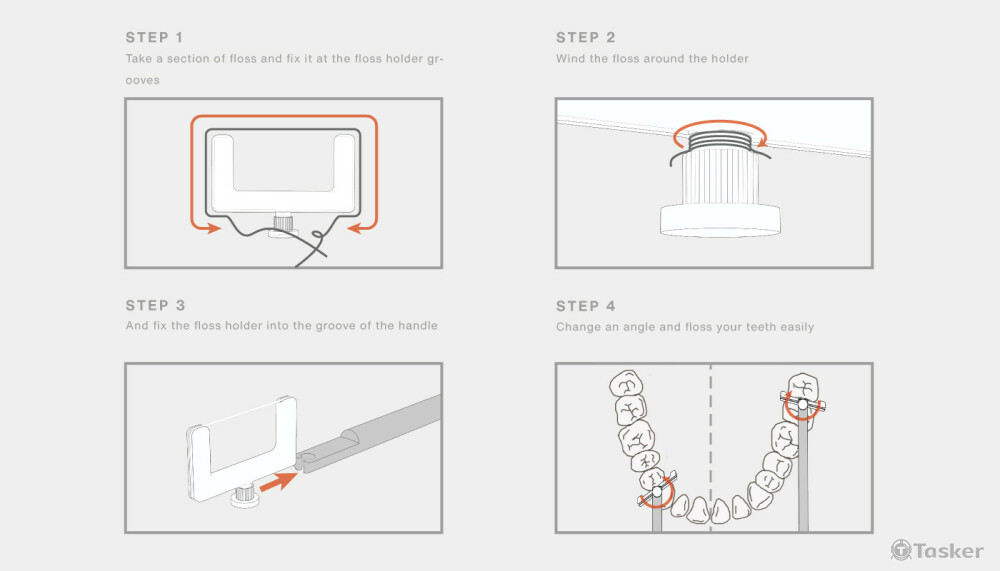 STEP 1
Take a section of floss and fix it at the floss holder grooves

STEP 2
Wind the floss around the holder

STEP 3
And fix the floss holder into the groove of the handle

STEP 4
Change an angle and floss your teeth easily

Tasker