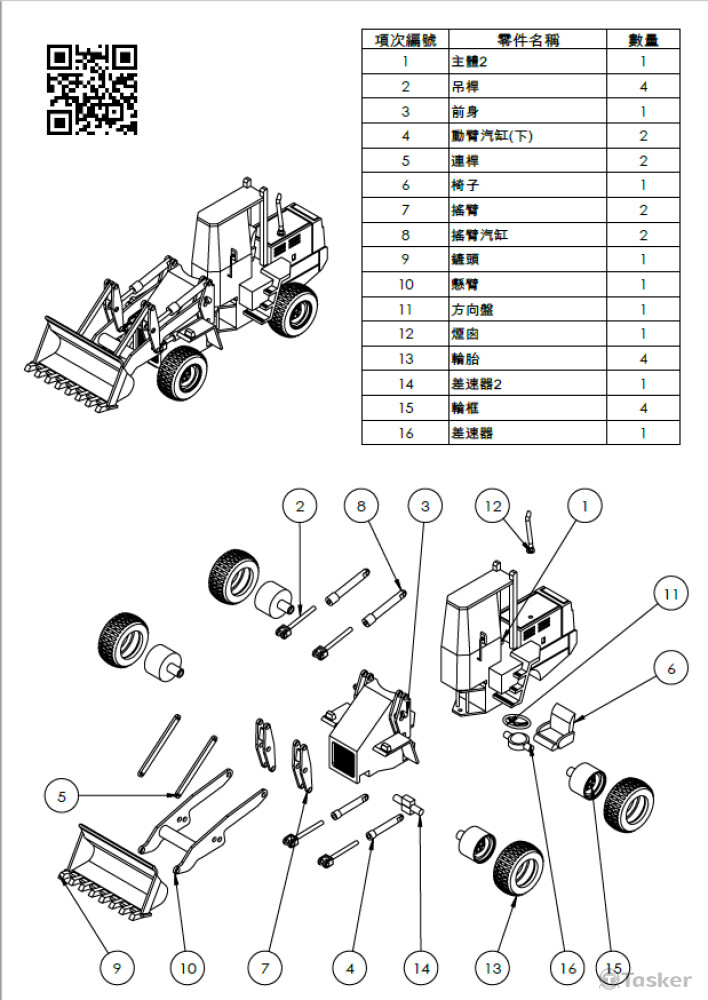 | 項次編號 | 零件名稱 | 數量 |
|---|---|---|
| 1 | 主體2 | 1 |
| 2 | 吊桿 | 4 |
| 3 | 前身 | 1 |
| 4 | 動臂汽缸(下) | 2 |
| 5 | 連桿 | 2 |
| 6 | 椅子 | 1 |
| 7 | 搖臂 | 2 |
| 8 | 搖臂汽缸 | 2 |
| 9 | 鏟頭 | 1 |
| 10 | 懸臂 | 1 |
| 11 | 方向盤 | 1 |
| 12 | 煙囪 | 1 |
| 13 | 輪胎 | 4 |
| 14 | 差速器2 | 1 |
| 15 | 輪框 | 4 |
| 16 | 差速器 | 1 |

2
8
3
12
1
11
6
5
9
10
7
4
14
13
16
15

Tasker