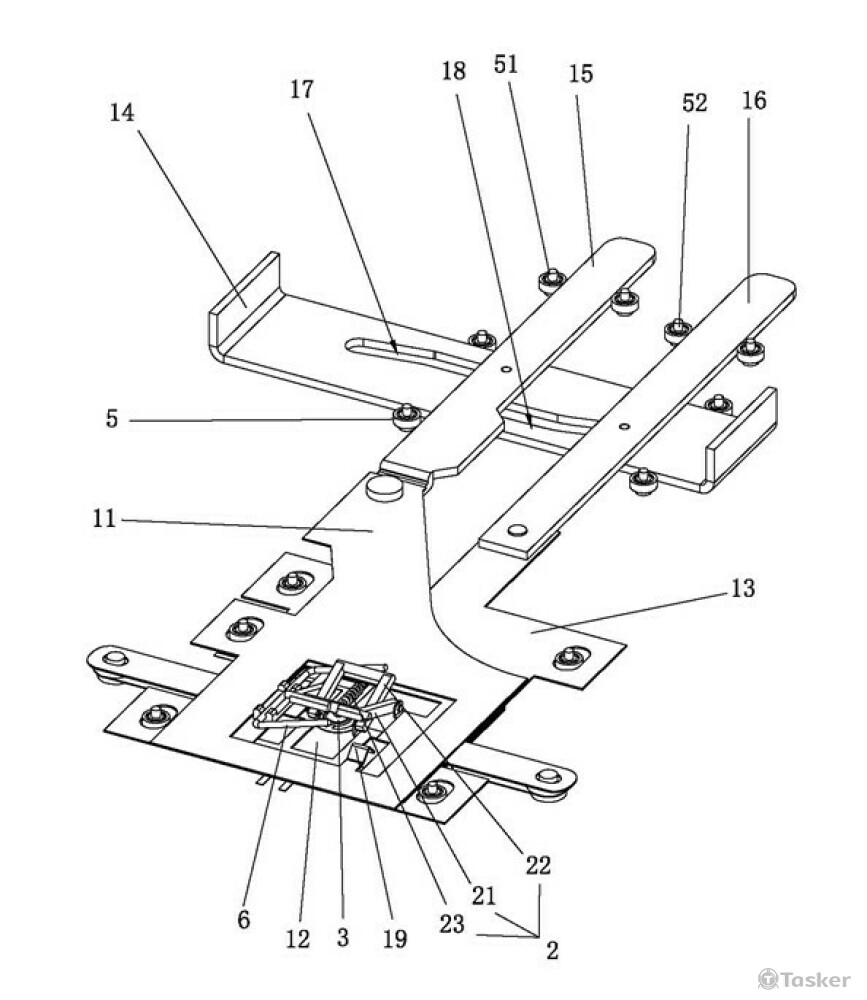 14
17
18
51
15
52
16
5
11
13
6
12
3
19
23
21
22
2
Tasker