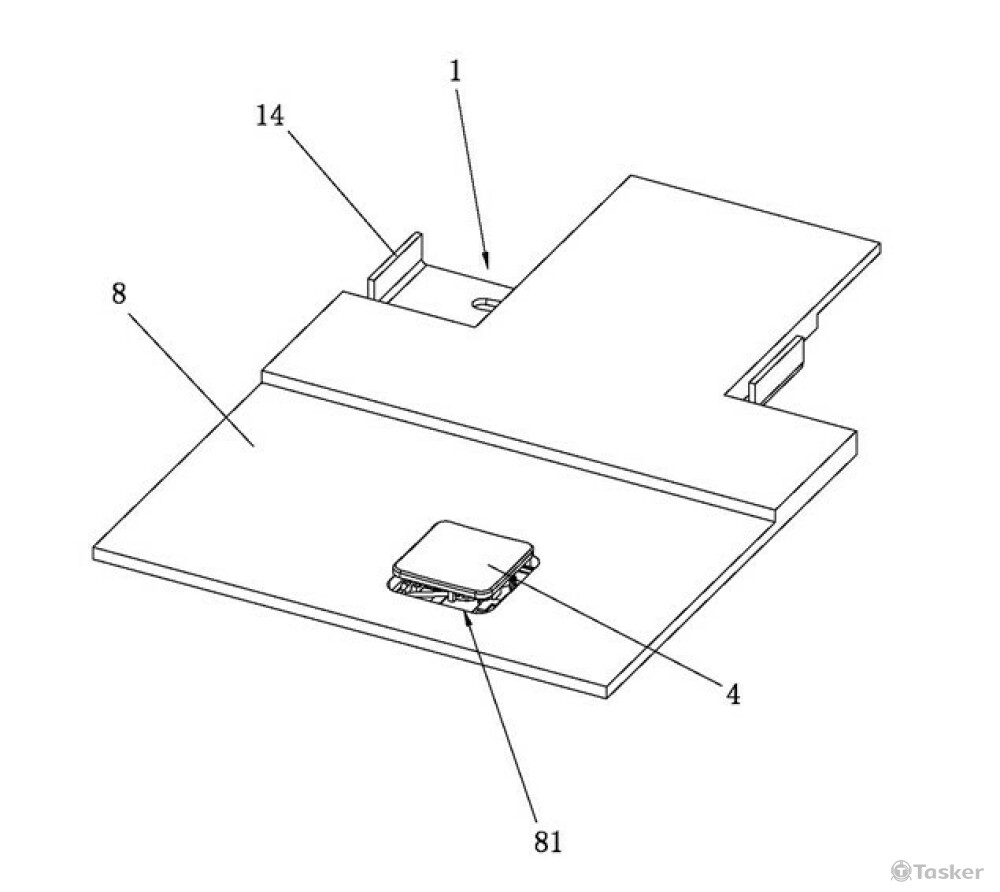 1
14
8
4
81
Tasker