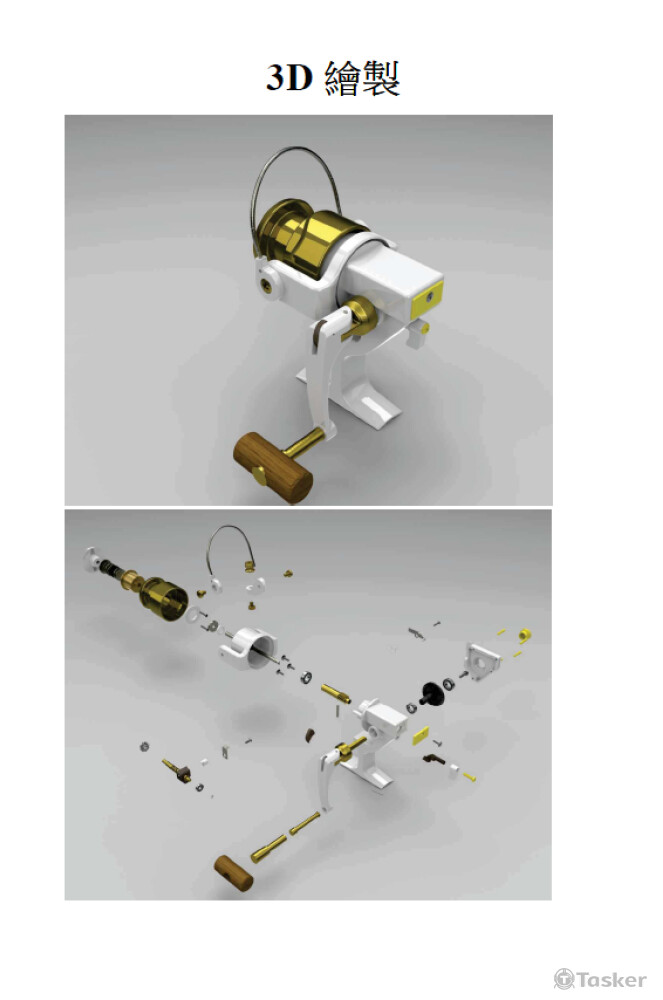 3D 繪製

Tasker