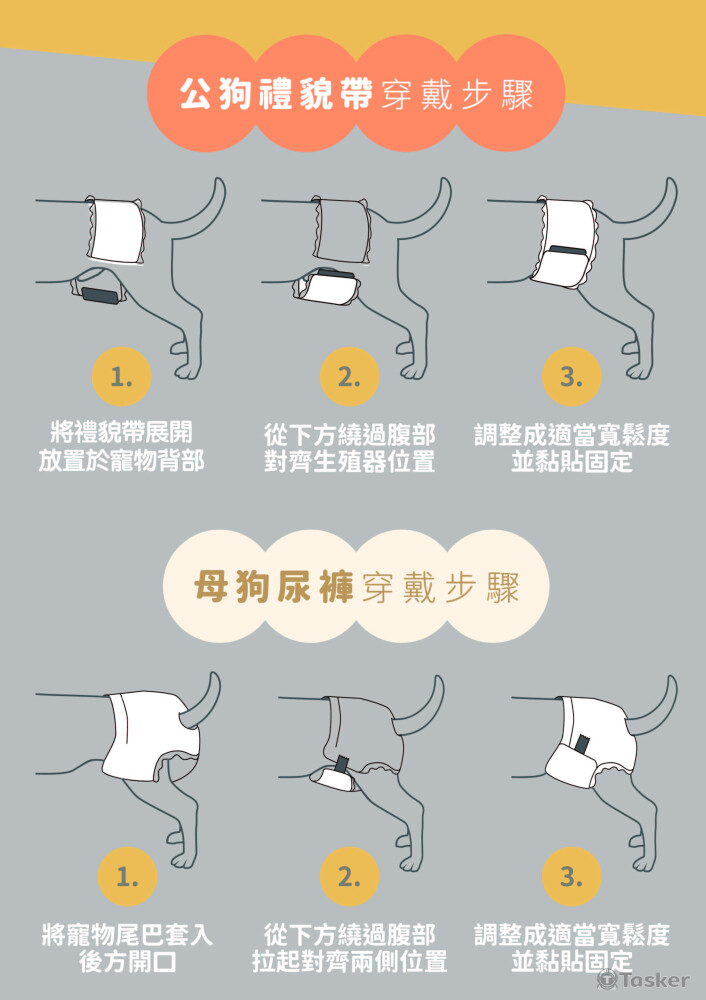 公狗禮貌帶穿戴步驟

1.
將禮貌帶展開
放置於寵物背部

2.
從下方繞過腹部
對齊生殖器位置

3.
調整成適當寬鬆度
並黏貼固定

母狗尿褲穿戴步驟

1.
將寵物尾巴套入
後方開口

2.
從下方繞過腹部
拉起對齊兩側位置

3.
調整成適當寬鬆度
並黏貼固定

Tasker