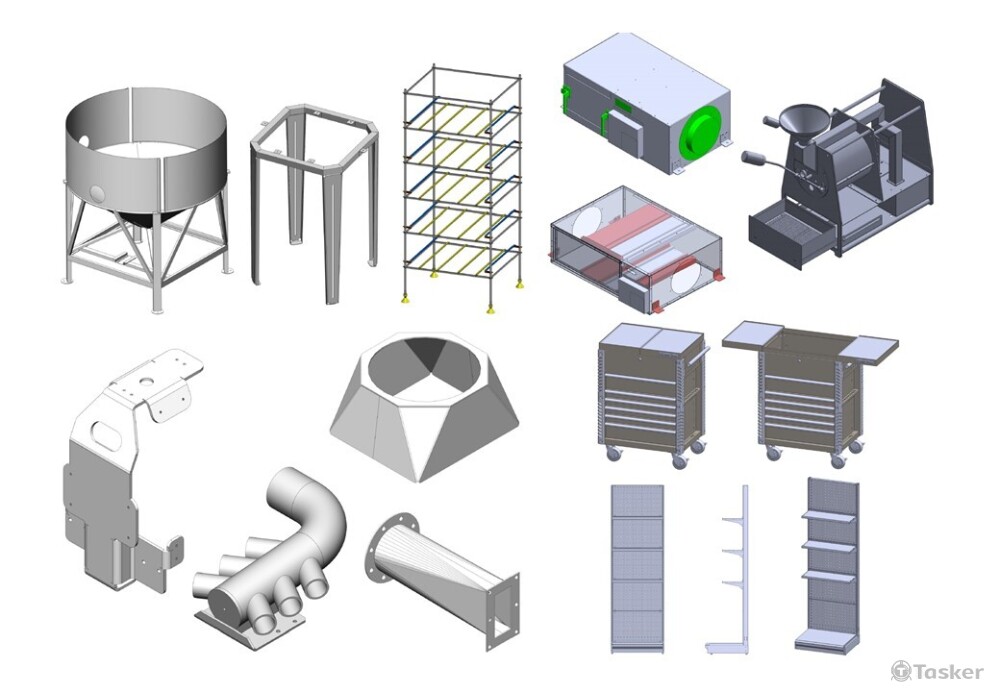 Tasker