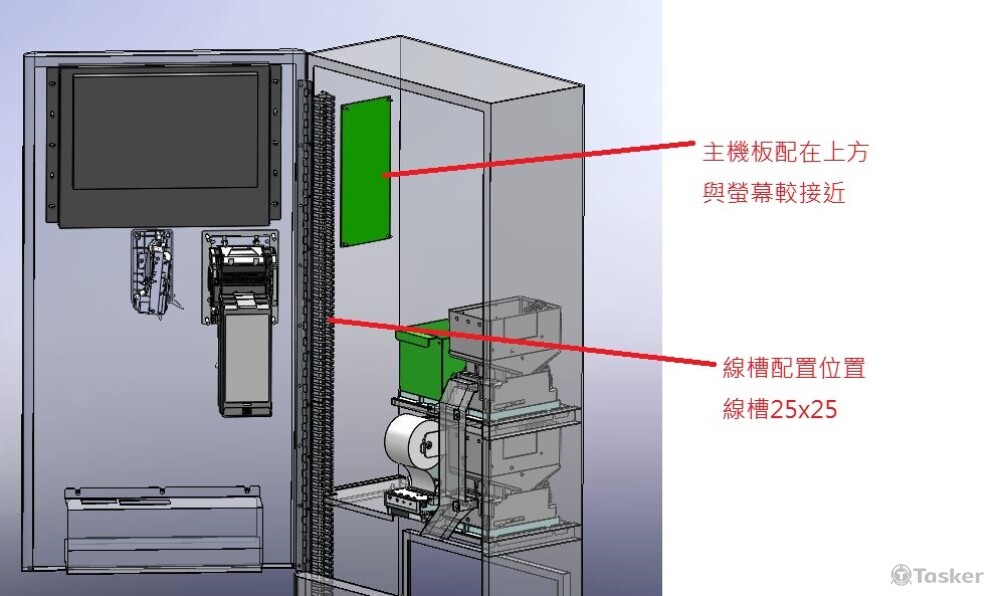 主機板配在上方
與螢幕較接近

線槽配置位置
線槽25x25

Tasker