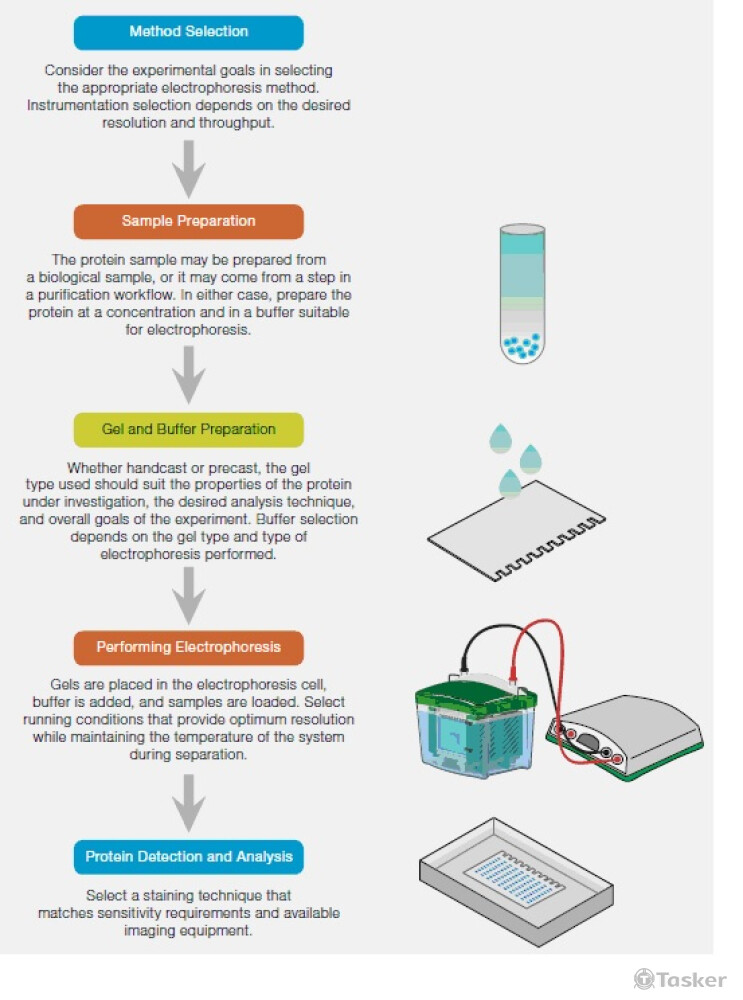 Method Selection

Consider the experimental goals in selecting the appropriate electrophoresis method. Instrumentation selection depends on the desired resolution and throughput.

Sample Preparation

The protein sample may be prepared from a biological sample, or it may come from a step in a purification workflow. In either case, prepare the protein at a concentration and in a buffer suitable for electrophoresis.

Gel and Buffer Preparation

Whether handcast or precast, the gel type used should suit the properties of the protein under investigation, the desired analysis technique, and overall goals of the experiment. Buffer selection depends on the gel type and type of electrophoresis performed.

Performing Electrophoresis

Gels are placed in the electrophoresis cell, buffer is added, and samples are loaded. Select running conditions that provide optimum resolution while maintaining the temperature of the system during separation.

Protein Detection and Analysis

Select a staining technique that matches sensitivity requirements and available imaging equipment.

Tasker