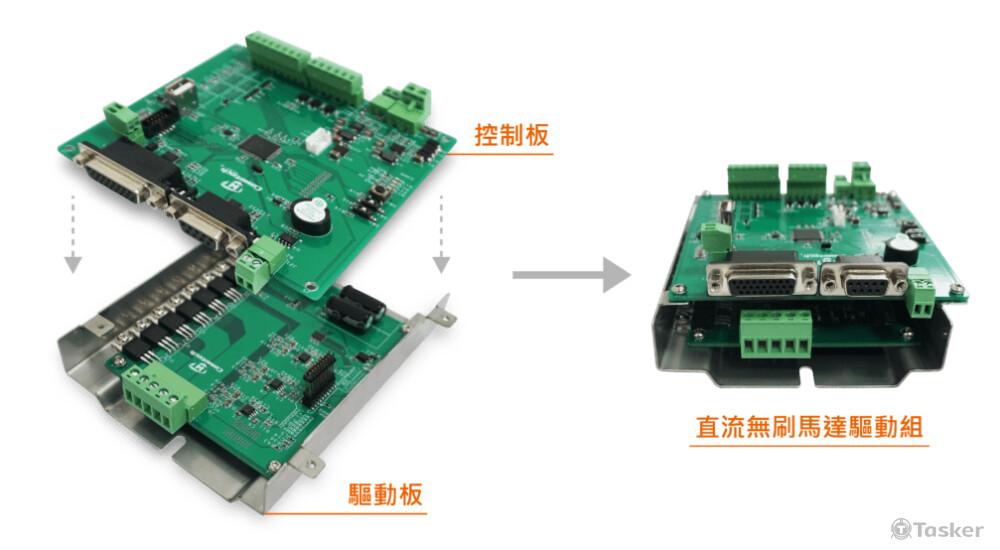 控制板

驅動板

直流無刷馬達驅動組

Tasker