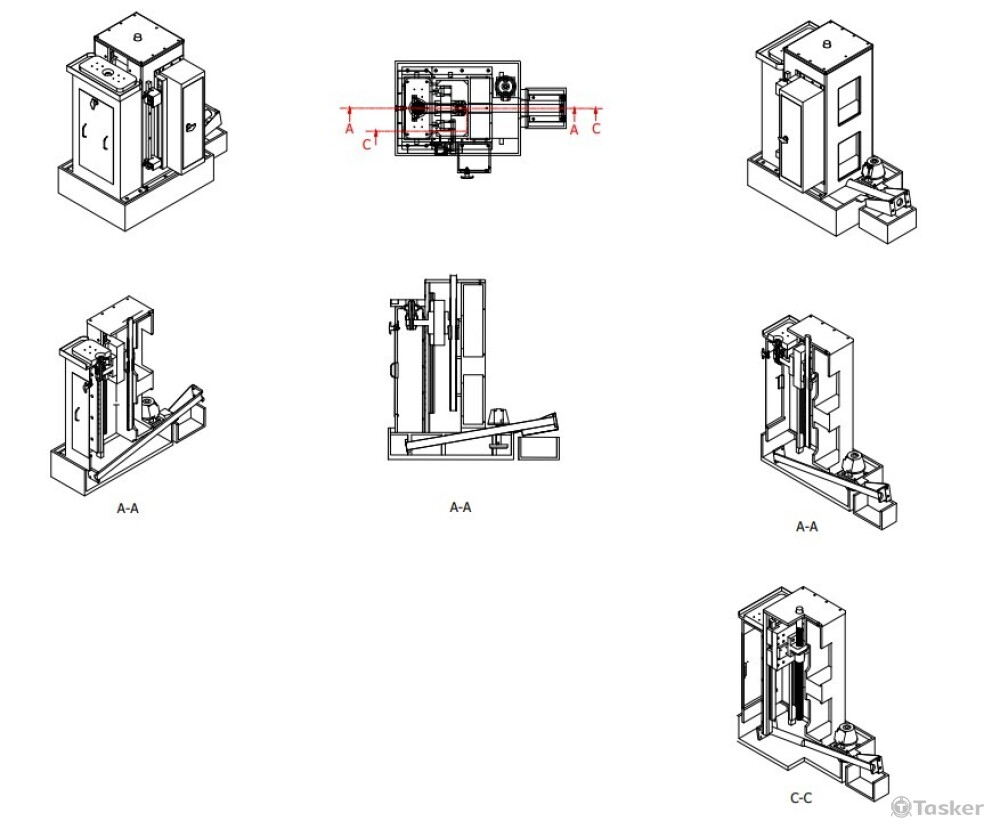 A
C
A
C

A-A

A-A

A-A

C-C

Tasker