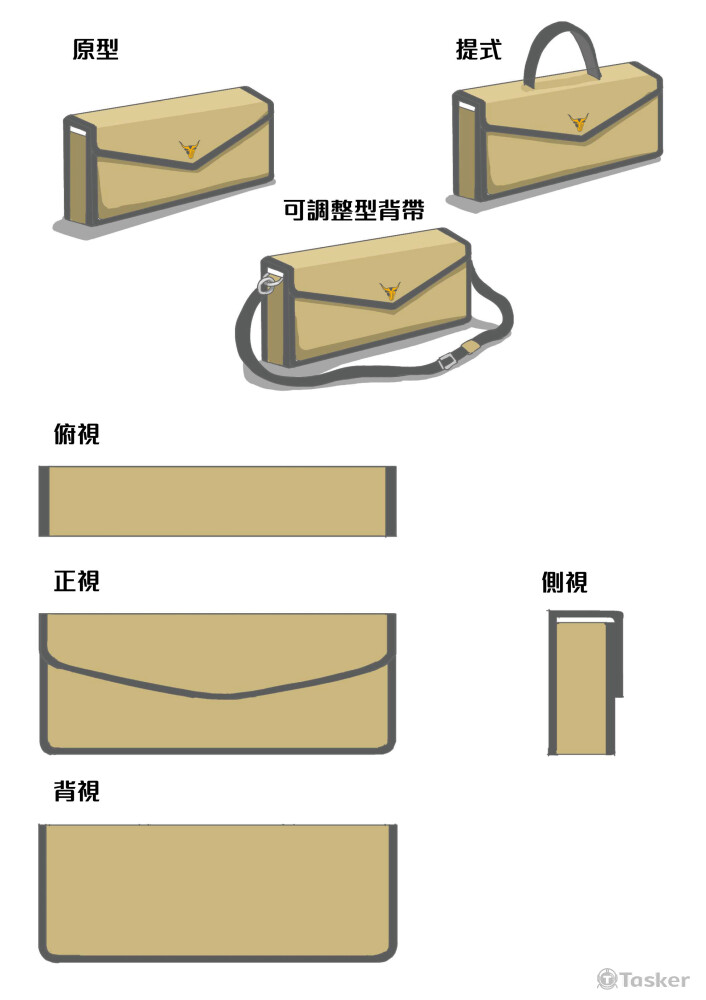 原型

提式

可調整型背帶

俯視

正視

側視

背視

Tasker