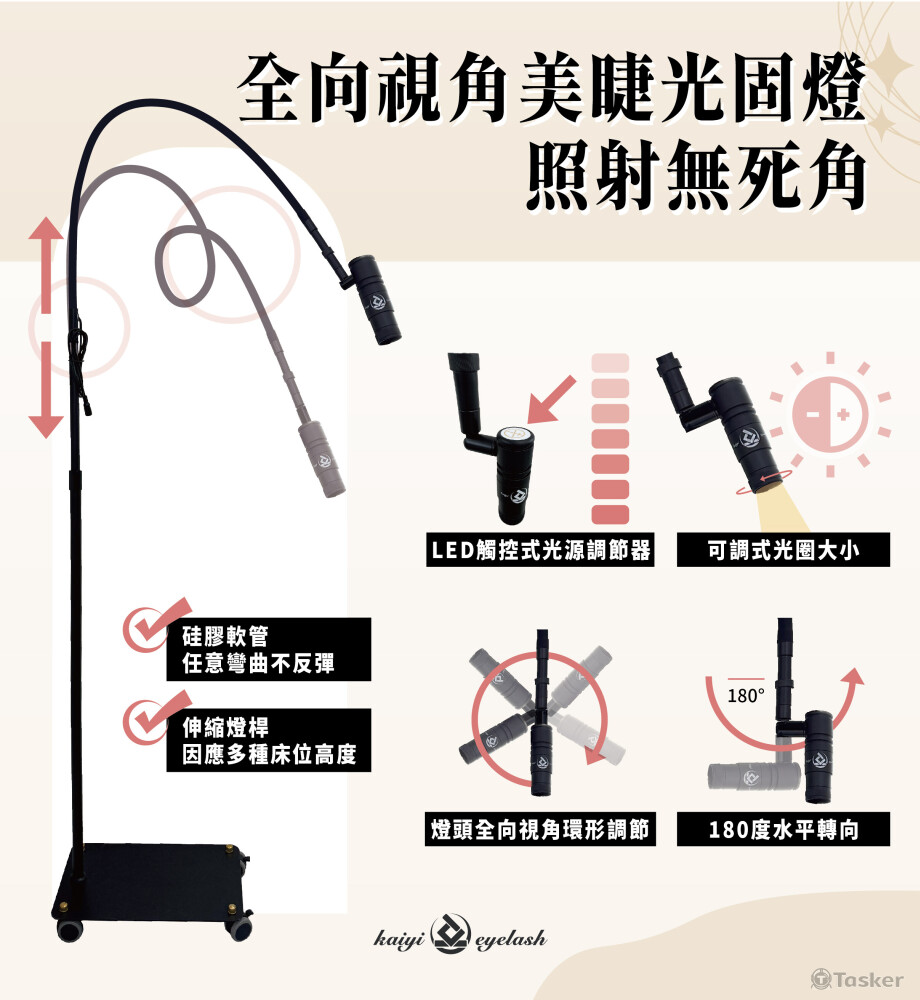 全向視角美睫光固燈
照射無死角

LED觸控式光源調節器

可調式光圈大小

硅膠軟管
任意彎曲不反彈

伸縮燈桿
因應多種床位高度

180°

燈頭全向視角環形調節

180度水平轉向

kaiyi eyelash

Tasker