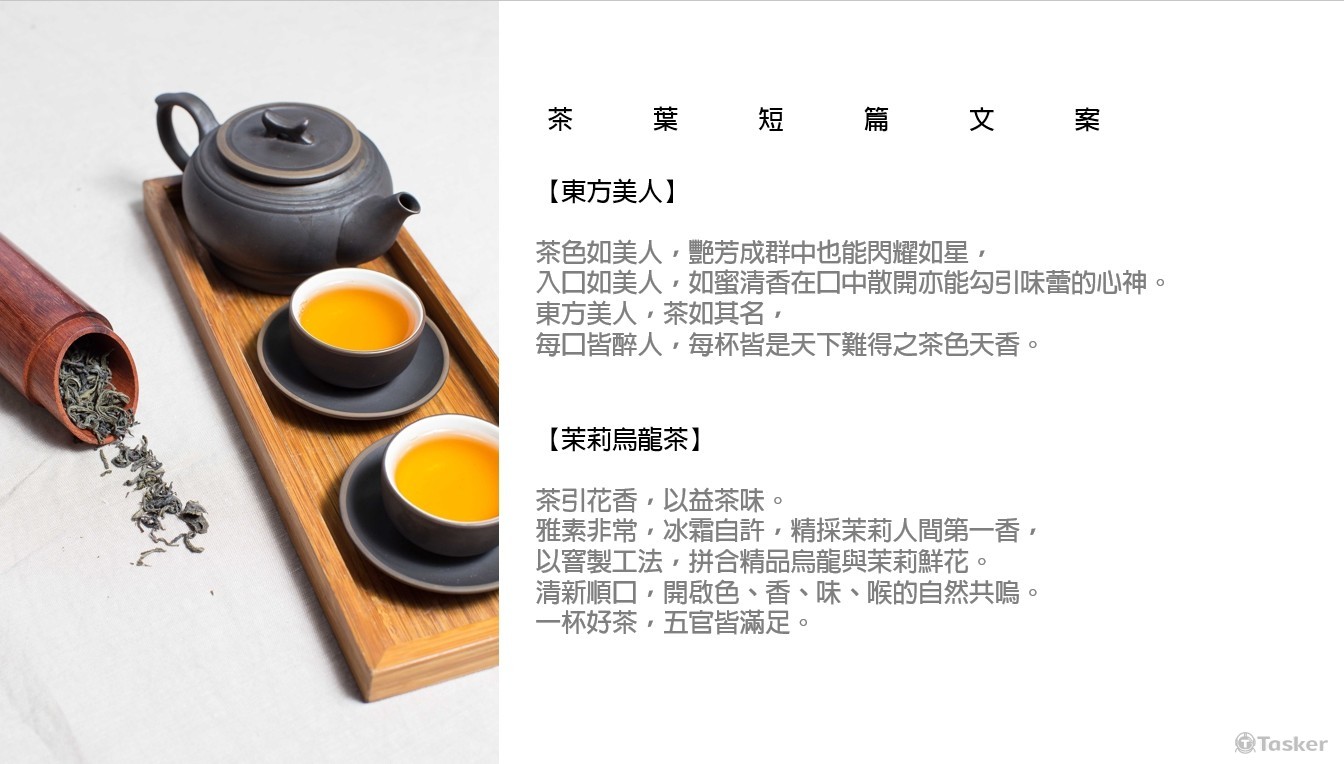 茶　葉　短　篇　文　案

【東方美人】

茶色如美人，艷芳成群中也能閃耀如星，
入口如美人，如蜜清香在口中散開亦能勾引味蕾的心神。
東方美人，茶如其名，
每口皆醉人，每杯皆是天下難得之茶色天香。

【茉莉烏龍茶】

茶引花香，以益茶味。
雅素非常，冰霜自許，精採茉莉人間第一香，
以窨製工法，拼合精品烏龍與茉莉鮮花。
清新順口，開啟色、香、味、喉的自然共鳴。
一杯好茶，五官皆滿足。

Tasker