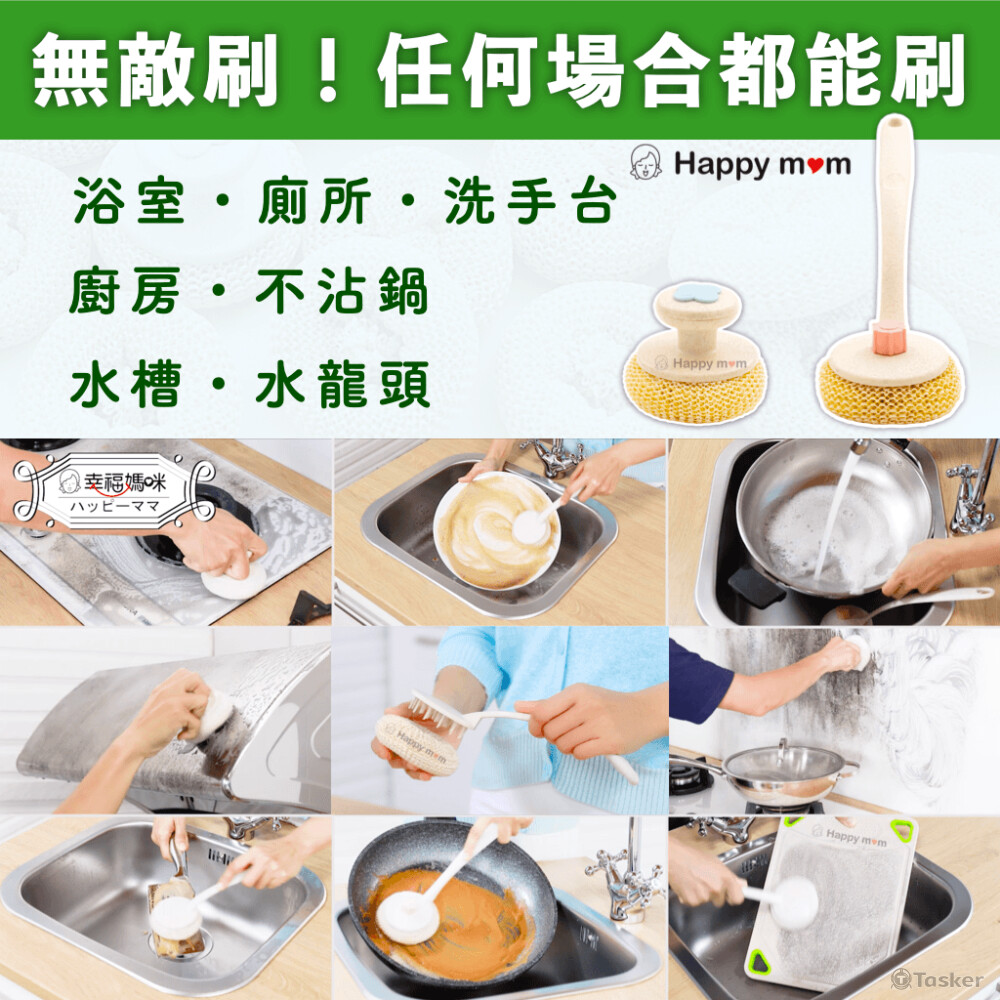 無敵刷！任何場合都能刷

Happy mom

浴室・廁所・洗手台
廚房・不沾鍋
水槽・水龍頭

Happy mom

幸福媽咪
ハッピーママ

Happy mom

Tasker