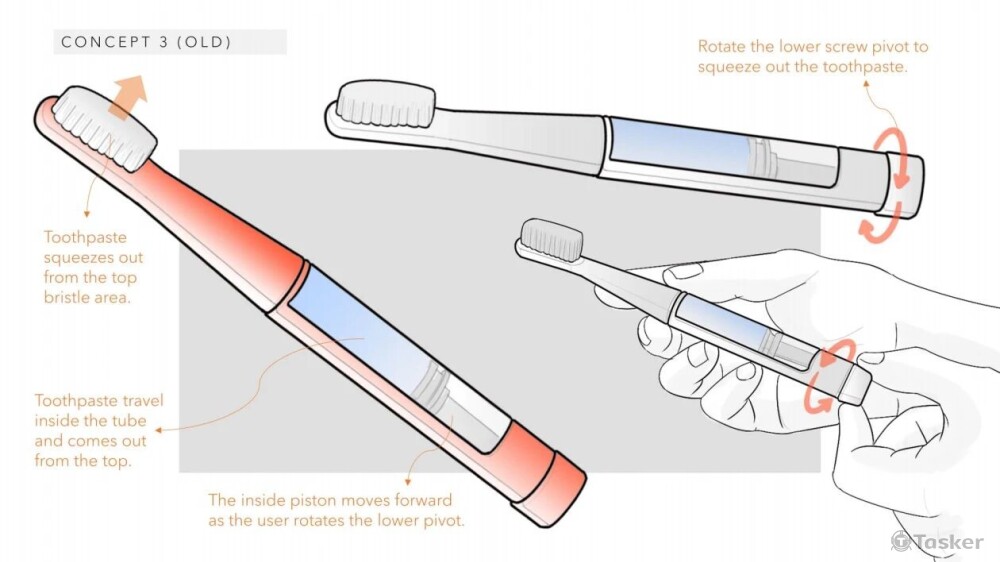 CONCEPT 3 (OLD)

Rotate the lower screw pivot to squeeze out the toothpaste.

Toothpaste squeezes out from the top bristle area.

Toothpaste travel inside the tube and comes out from the top.

The inside piston moves forward as the user rotates the lower pivot.

Tasker