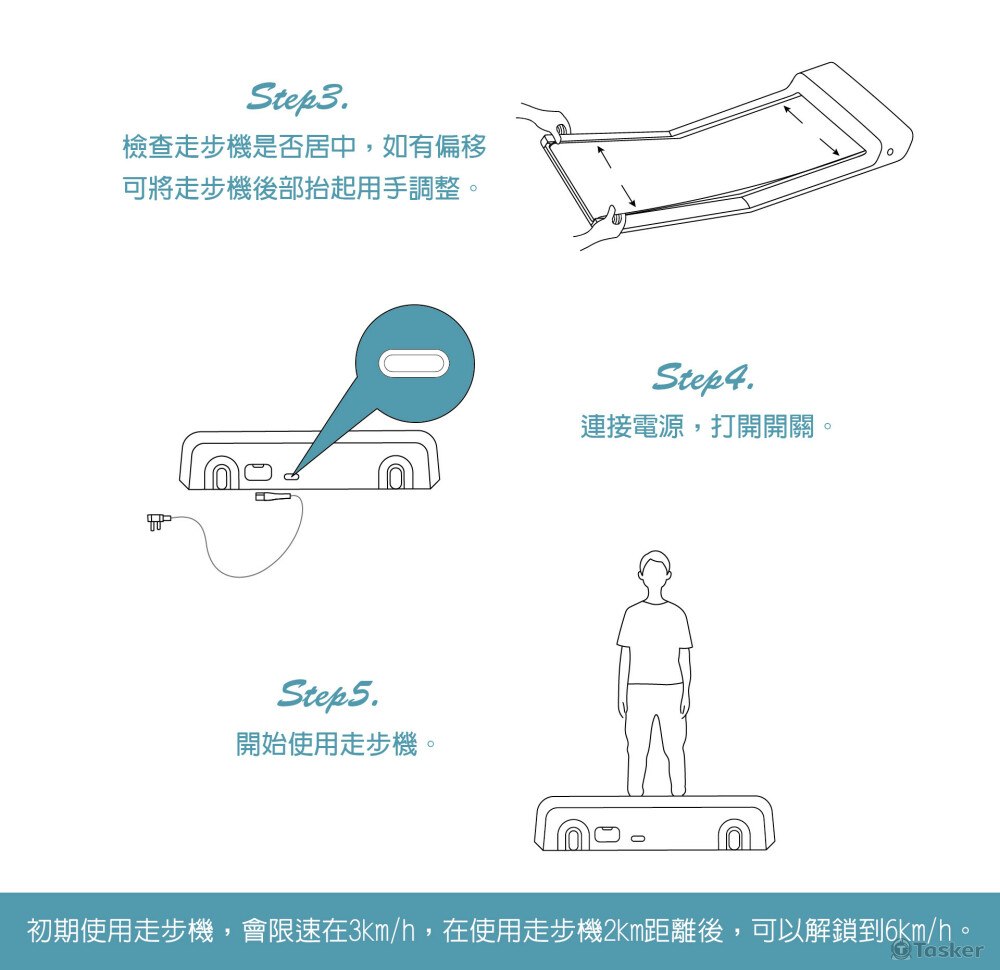 Step3.
檢查走步機是否居中，如有偏移可將走步機後部抬起用手調整。

Step4.
連接電源，打開開關。

Step5.
開始使用走步機。

初期使用走步機，會限速在3km/h，在使用走步機2km距離後，可以解鎖到6km/h。

Tasker