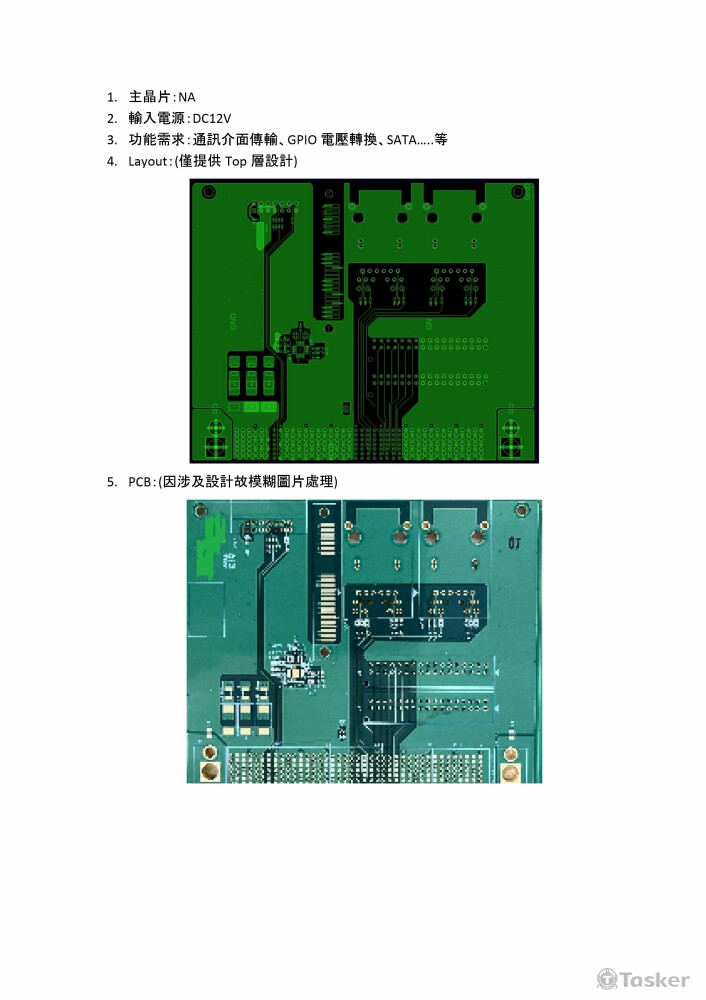 1. 主晶片：NA
2. 輸入電源：DC12V
3. 功能需求：通訊介面傳輸、GPIO 電壓轉換、SATA.....等
4. Layout：(僅提供 Top 層設計)

5. PCB：(因涉及設計故模糊圖片處理)

Tasker