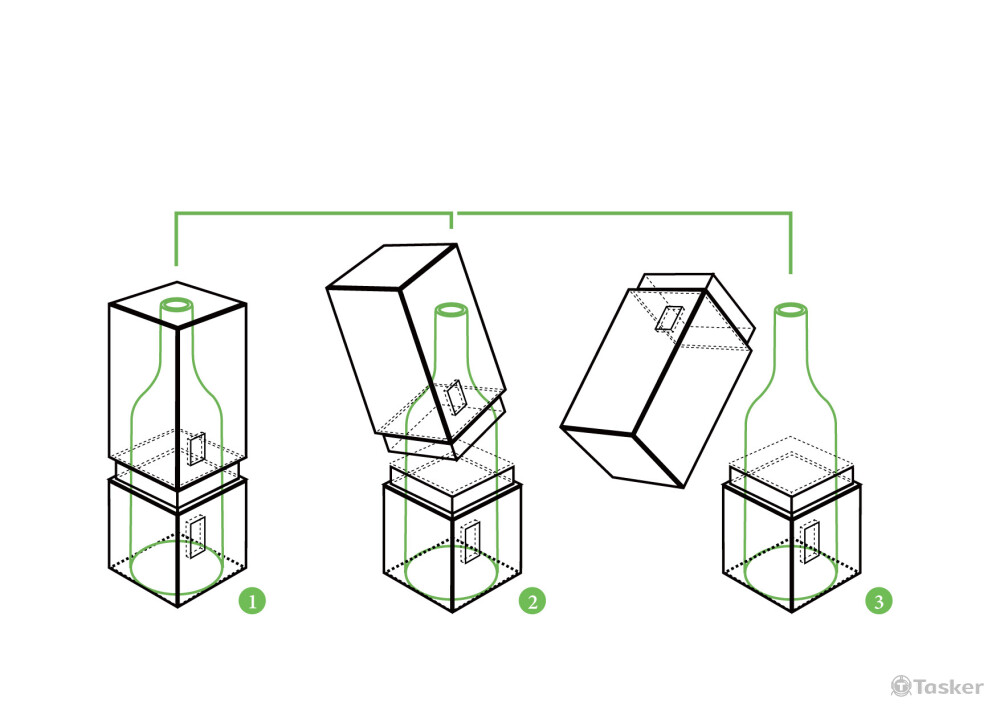 1

2

3

Tasker