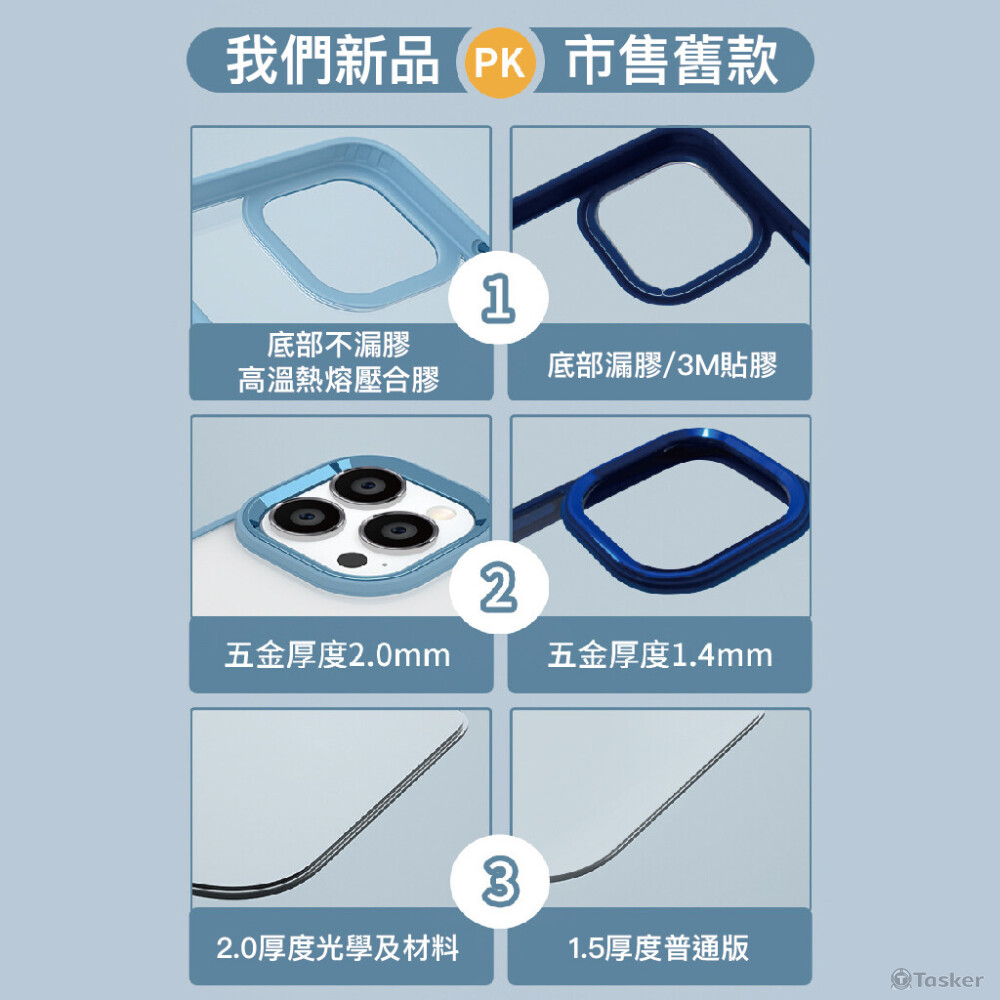 我們新品 PK 市售舊款

1

底部不漏膠
高溫熱熔壓合膠

底部漏膠/3M貼膠

2

五金厚度2.0mm

五金厚度1.4mm

3

2.0厚度光學及材料

1.5厚度普通版

Tasker