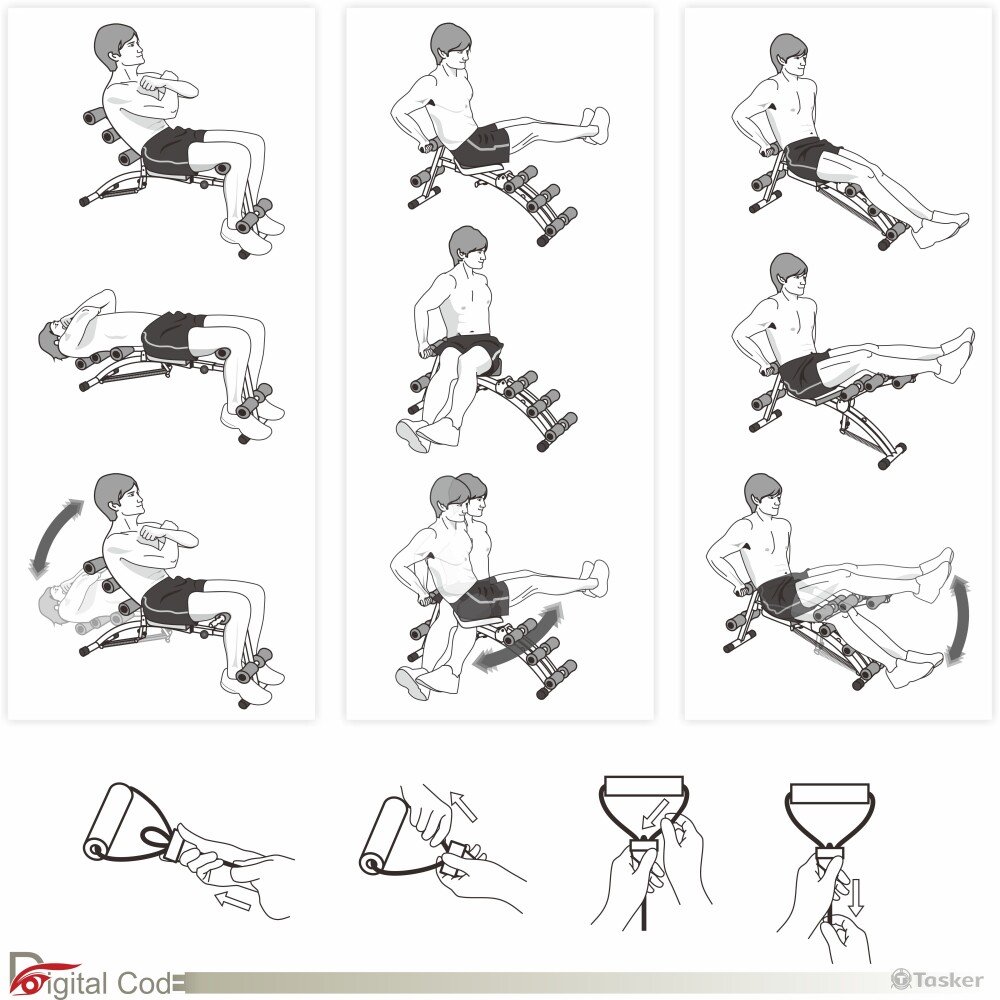 Digital Code

Tasker