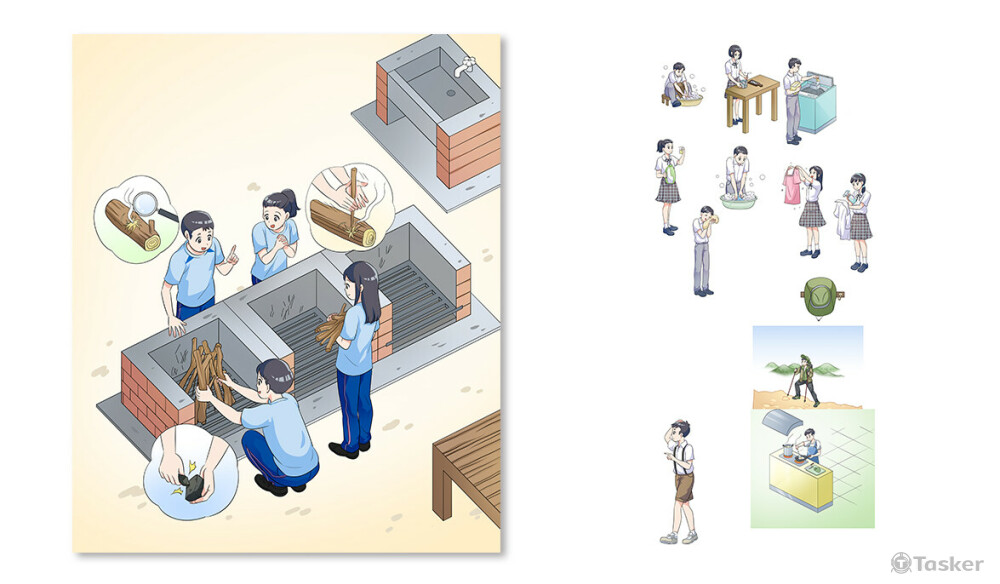 Tasker