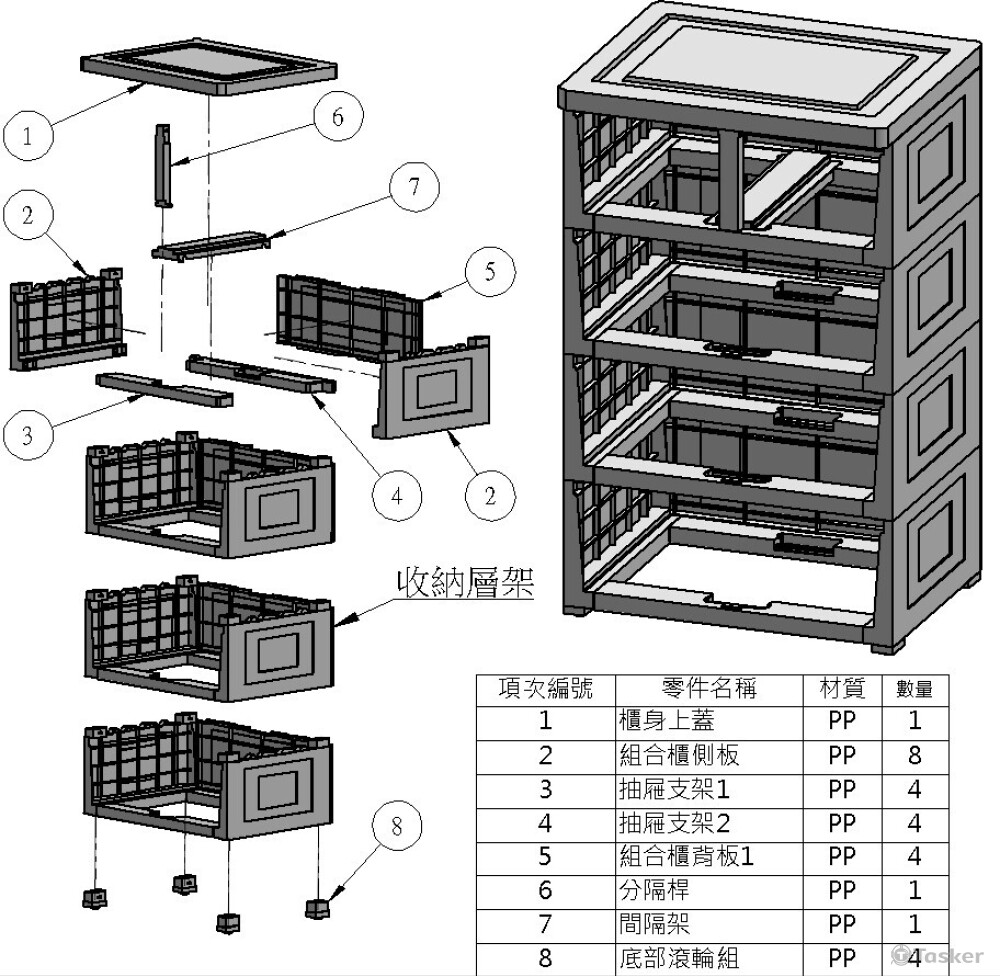 1

6

7

2

5

3

4

2

收納層架

8

| 項次編號 | 零件名稱 | 材質 | 數量 |
|---|---|---|---|
| 1 | 櫃身上蓋 | PP | 1 |
| 2 | 組合櫃側板 | PP | 8 |
| 3 | 抽屜支架1 | PP | 4 |
| 4 | 抽屜支架2 | PP | 4 |
| 5 | 組合櫃背板1 | PP | 4 |
| 6 | 分隔桿 | PP | 1 |
| 7 | 間隔架 | PP | 1 |
| 8 | 底部滾輪組 | PP | 4 |

Tasker