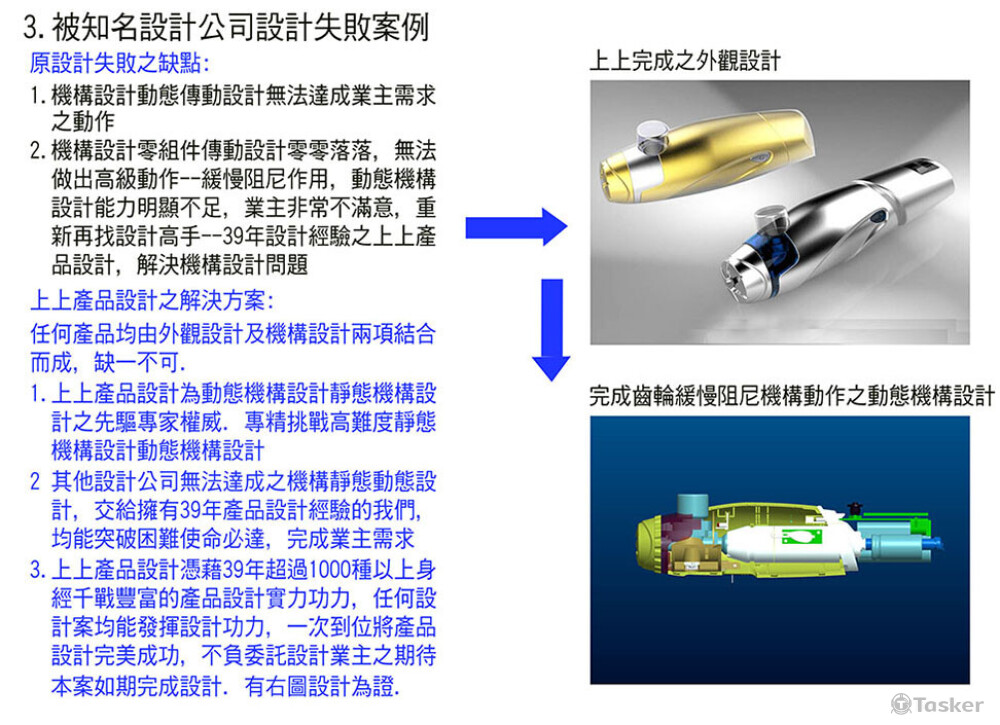 3. 被知名設計公司設計失敗案例

原設計失敗之缺點:

1. 機構設計動態傳動設計無法達成業主需求之動作

2. 機構設計零組件傳動設計零零落落，無法做出高級動作--緩慢阻尼作用，動態機構設計能力明顯不足，業主非常不滿意，重新再找設計高手--39年設計經驗之上上產品設計，解決機構設計問題

上上產品設計之解決方案:

任何產品均由外觀設計及機構設計兩項結合而成，缺一不可.

1. 上上產品設計為動態機構設計靜態機構設計之先驅專家權威. 專精挑戰高難度靜態機構設計動態機構設計

2 其他設計公司無法達成之機構靜態動態設計，交給擁有39年產品設計經驗的我們，均能突破困難使命必達，完成業主需求

3. 上上產品設計憑藉39年超過1000種以上身經千戰豐富的產品設計實力功力，任何設計案均能發揮設計功力，一次到位將產品設計完美成功，不負委託設計業主之期待本案如期完成設計. 有右圖設計為證.

上上完成之外觀設計

完成齒輪緩慢阻尼機構動作之動態機構設計

Tasker