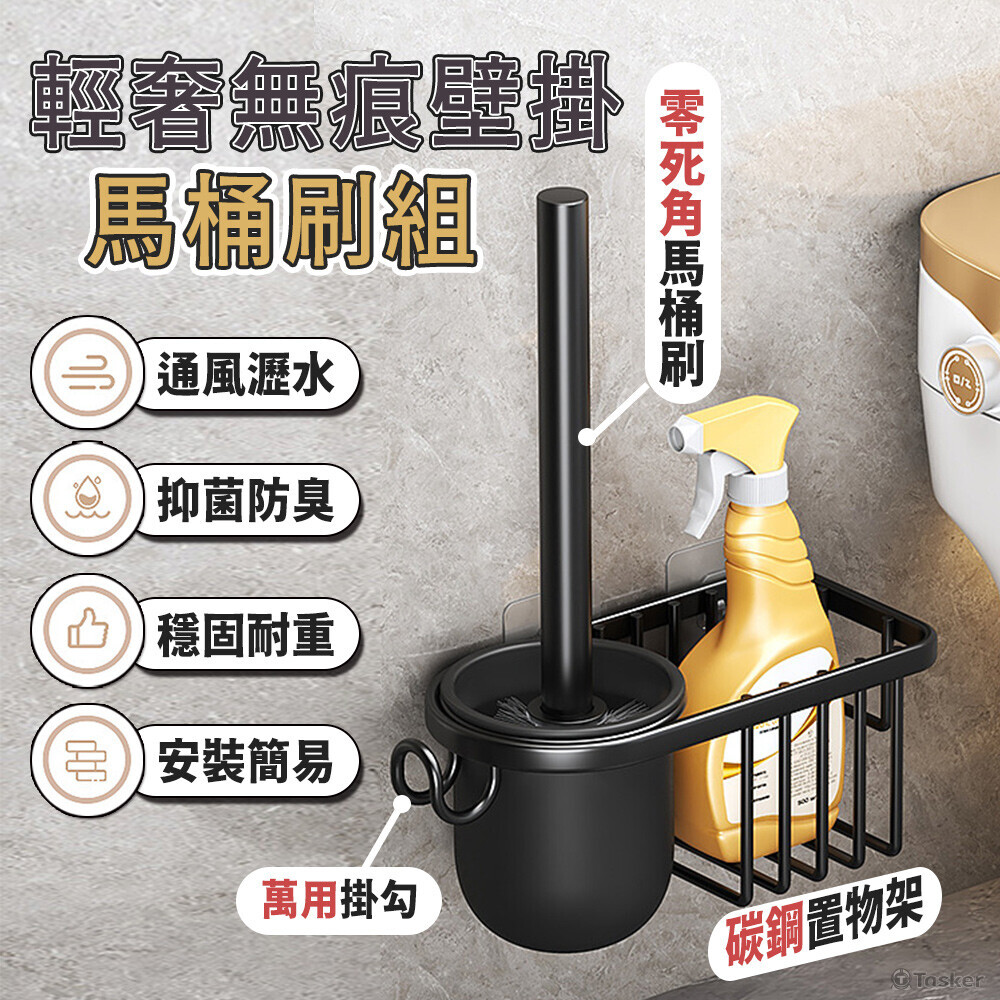 輕奢無痕壁掛
馬桶刷組

零死角馬桶刷

通風瀝水

抑菌防臭

穩固耐重

安裝簡易

萬用掛勾

碳鋼置物架

Tasker