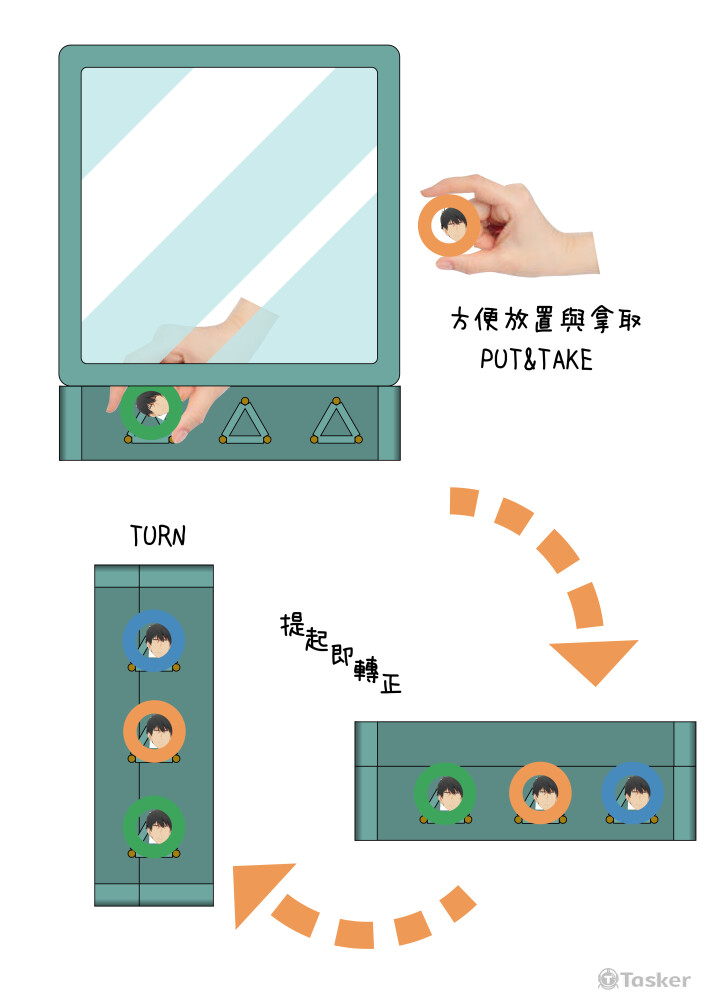 方便放置與拿取
PUT&TAKE

TURN

提起即轉正

Tasker