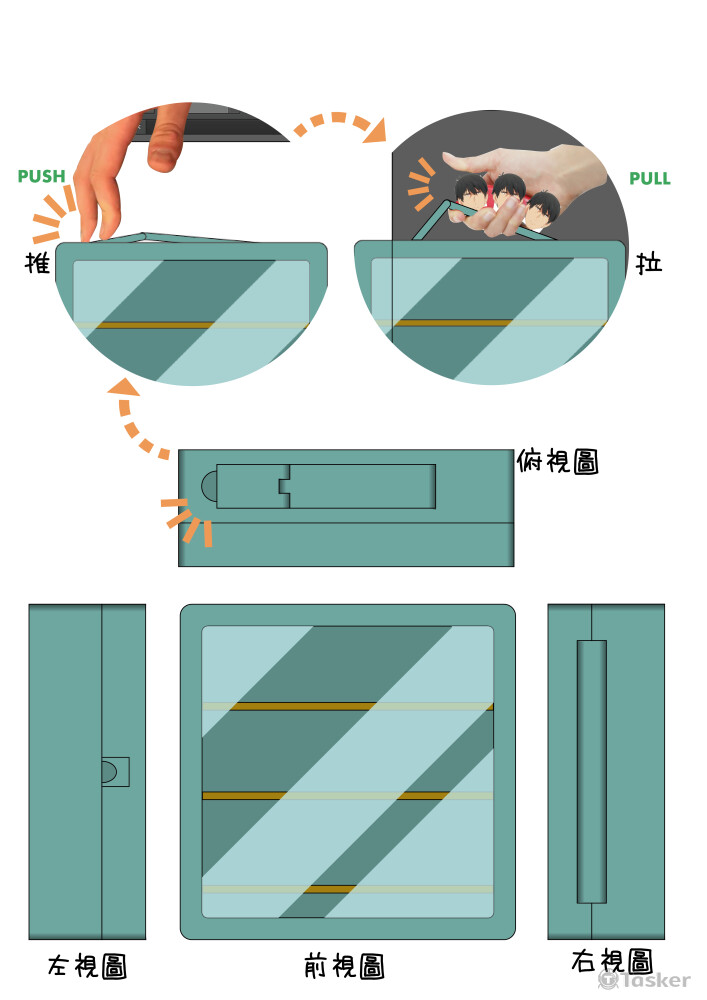 PUSH

推

PULL

拉

俯視圖

左視圖

前視圖

右視圖

Tasker