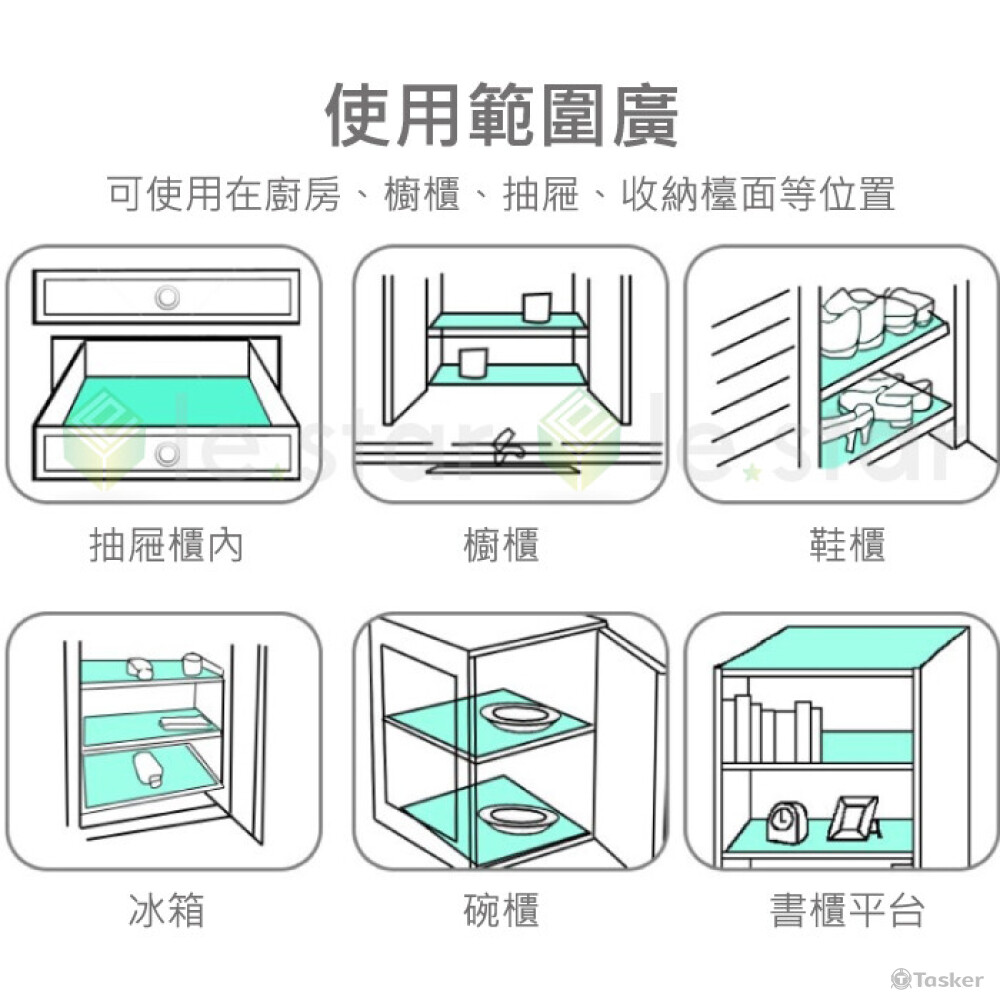 使用範圍廣

可使用在廚房、櫥櫃、抽屜、收納檯面等位置

le.star le.star

抽屜櫃內

櫥櫃

鞋櫃

冰箱

碗櫃

書櫃平台

Tasker