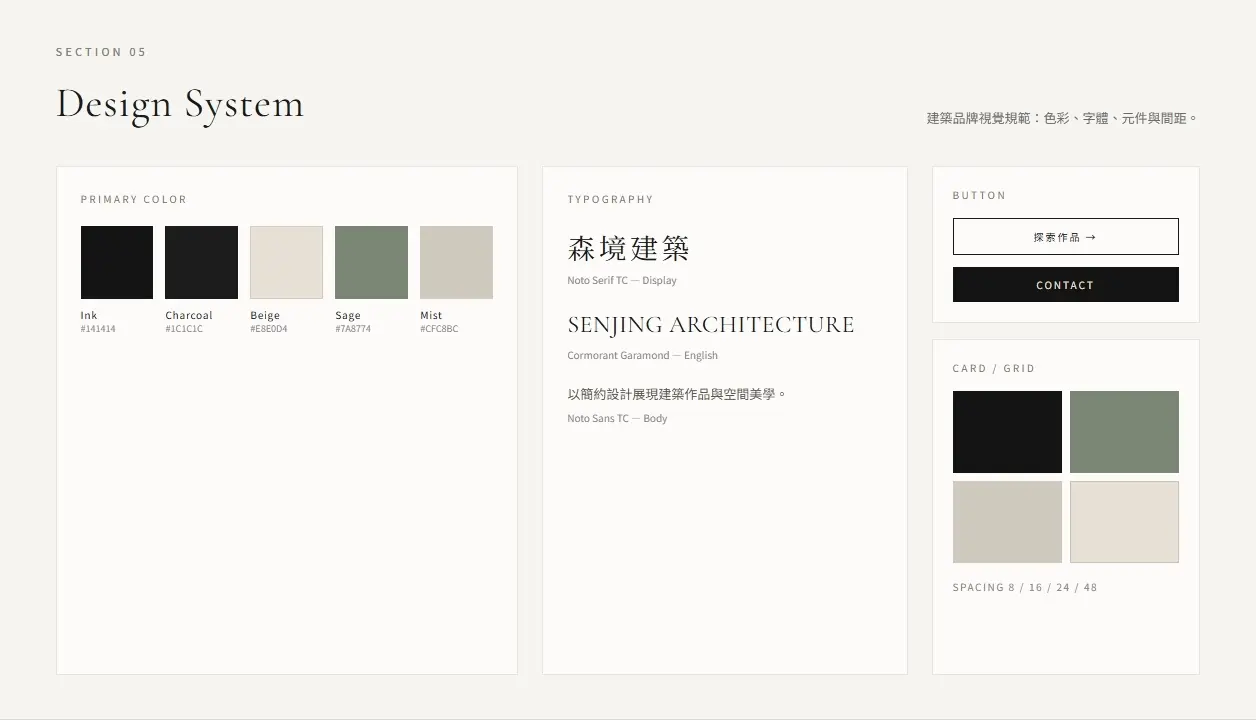 SECTION 05

Design System

建築品牌視覺規範：色彩、字體、元件與間距。

PRIMARY COLOR

Ink
#141414

Charcoal
#1C1C1C

Beige
#E8E0D4

Sage
#7A8774

Mist
#CFC8BC

TYPOGRAPHY

森境建築

Noto Serif TC — Display

SENJING ARCHITECTURE

Cormorant Garamond — English

以簡約設計展現建築作品與空間美學。

Noto Sans TC — Body

BUTTON

探索作品 →

CONTACT

CARD / GRID

SPACING 8 / 16 / 24 / 48