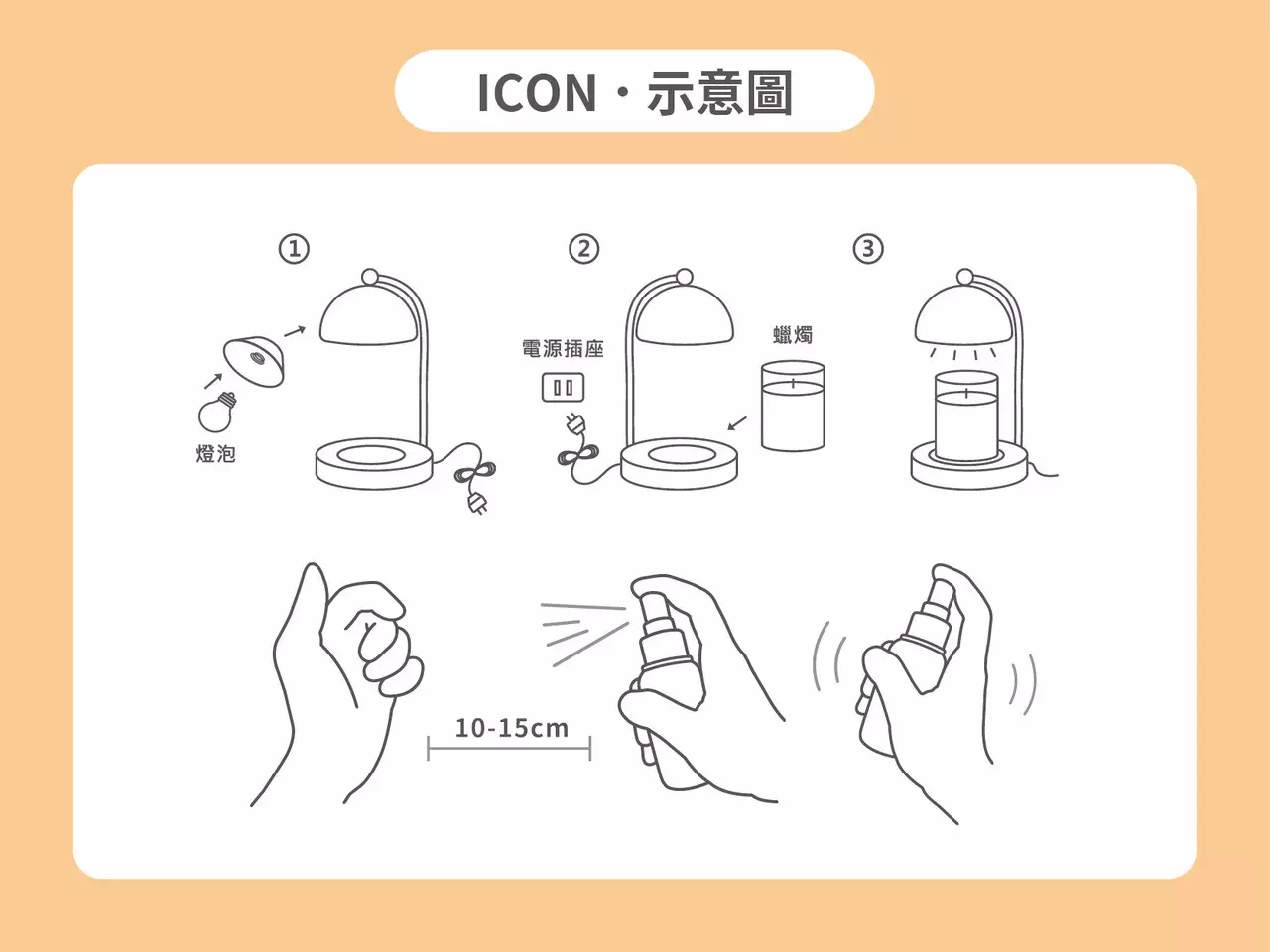 ICON・示意圖

①

燈泡

②

電源插座

蠟燭

③

10-15cm