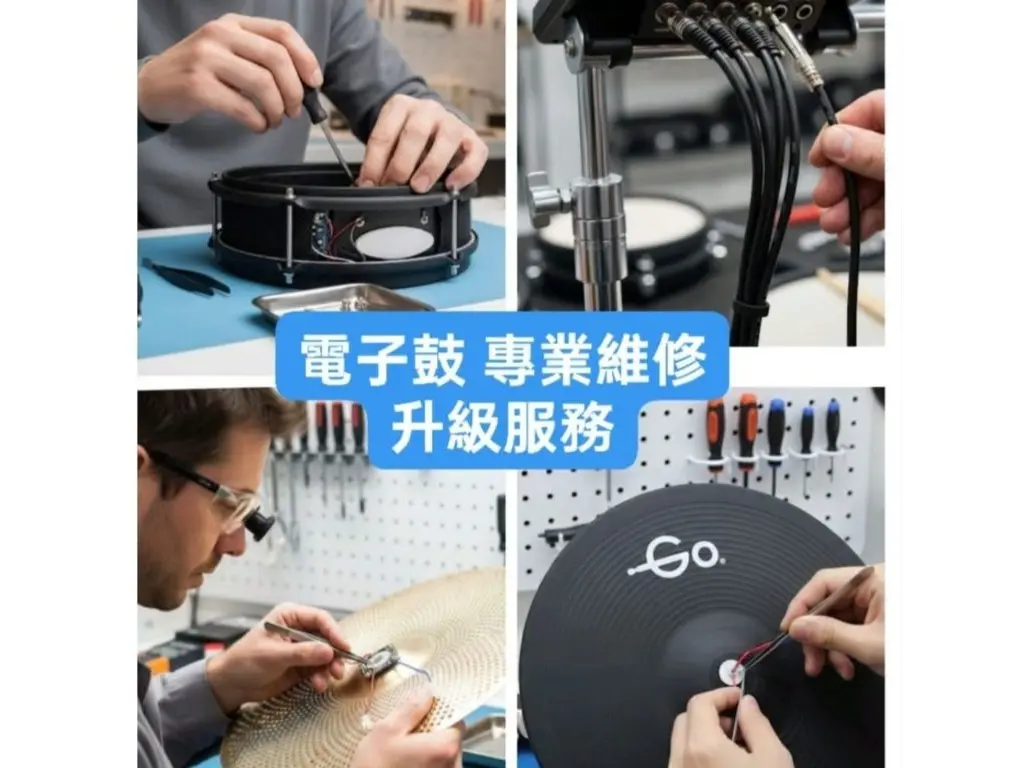 電子鼓 專業維修
升級服務

Go.